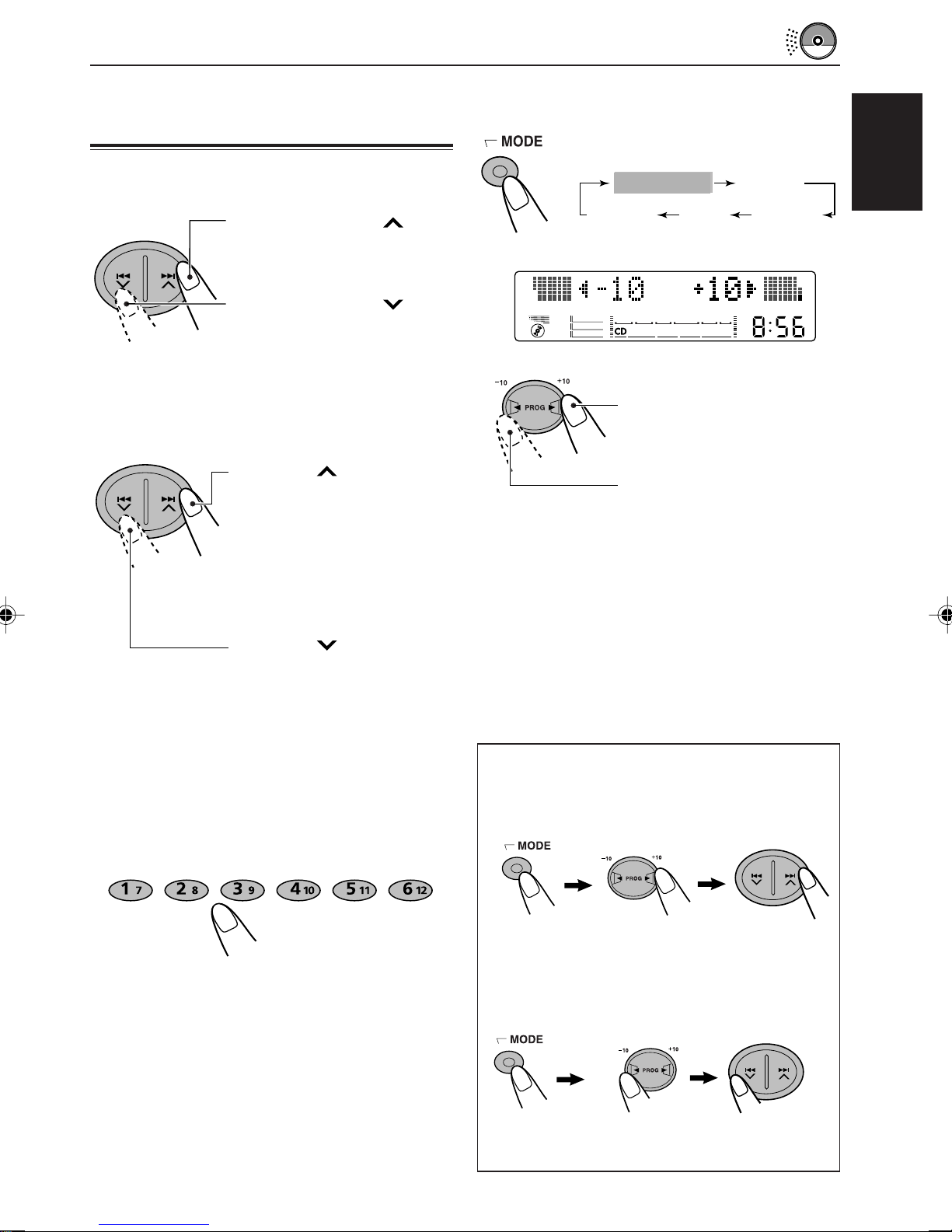 MODE

-10 +10

CD 8:56

-10 +10
PROG

1 7  2 8  3 9  4 10  5 11  6 12

MODE

-10 +10
PROG

MODE

-10 +10
PROG