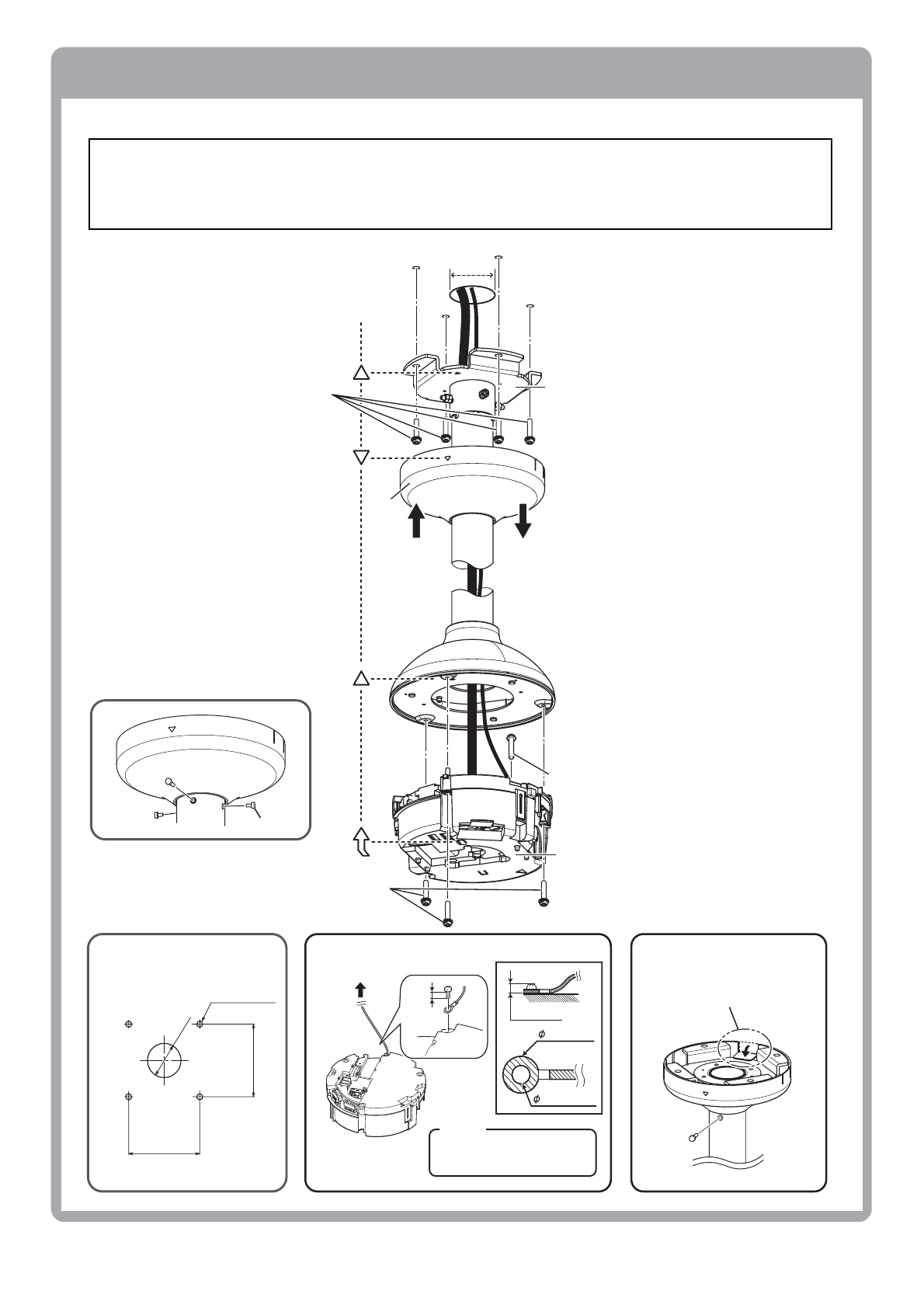 $\phi$

$\phi$