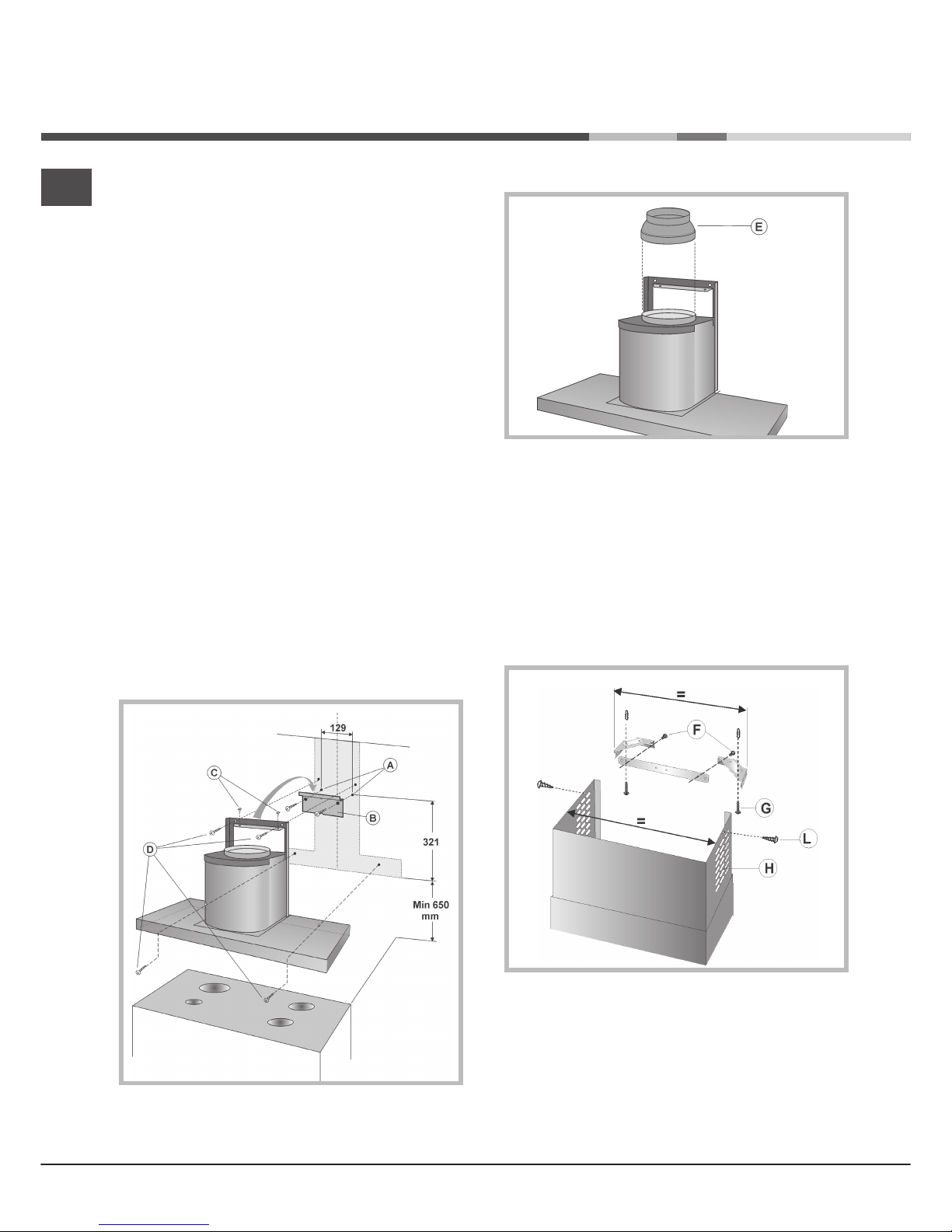 E

129

A

C

B

D

321

Min 650 mm

=

F

G

=

L

H