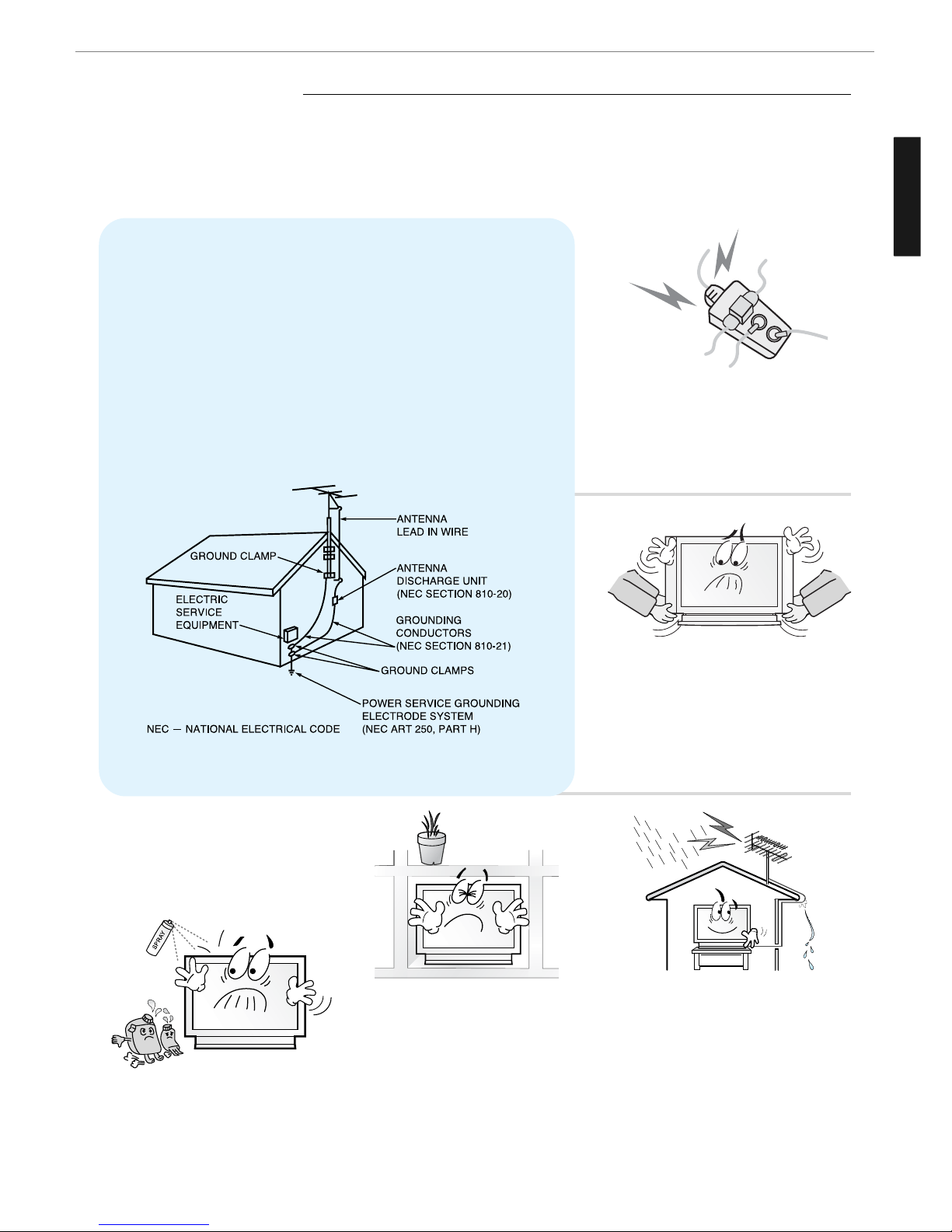 ANTENNA LEAD IN WIRE

GROUND CLAMP

ANTENNA DISCHARGE UNIT (NEC SECTION 810-20)

ELECTRIC SERVICE EQUIPMENT

GROUNDING CONDUCTORS (NEC SECTION 810-21)

GROUND CLAMPS

POWER SERVICE GROUNDING ELECTRODE SYSTEM (NEC ART 250, PART H)

NEC — NATIONAL ELECTRICAL CODE

SPRAY