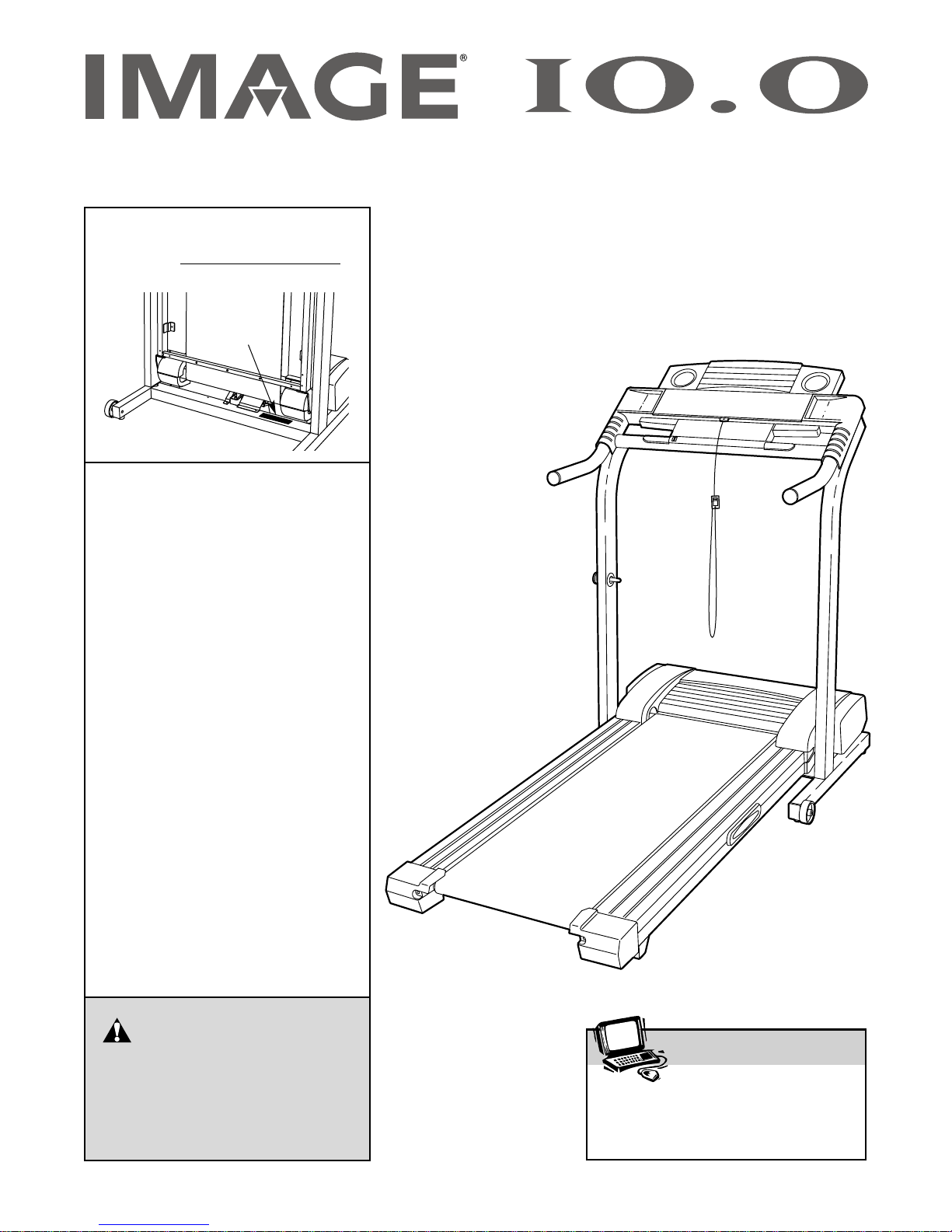 IMAGE® 10.0