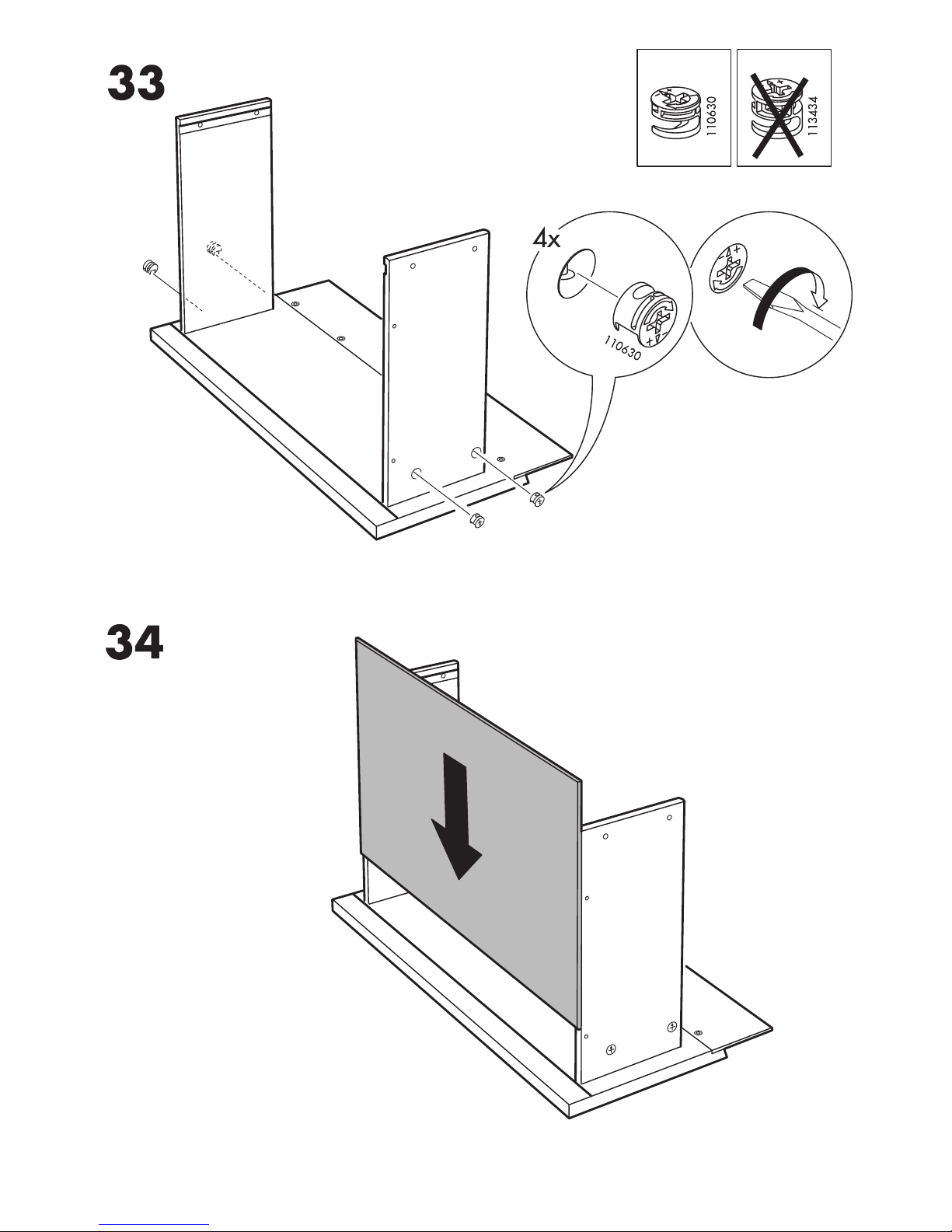 33

110630

113434

4x

110630

34