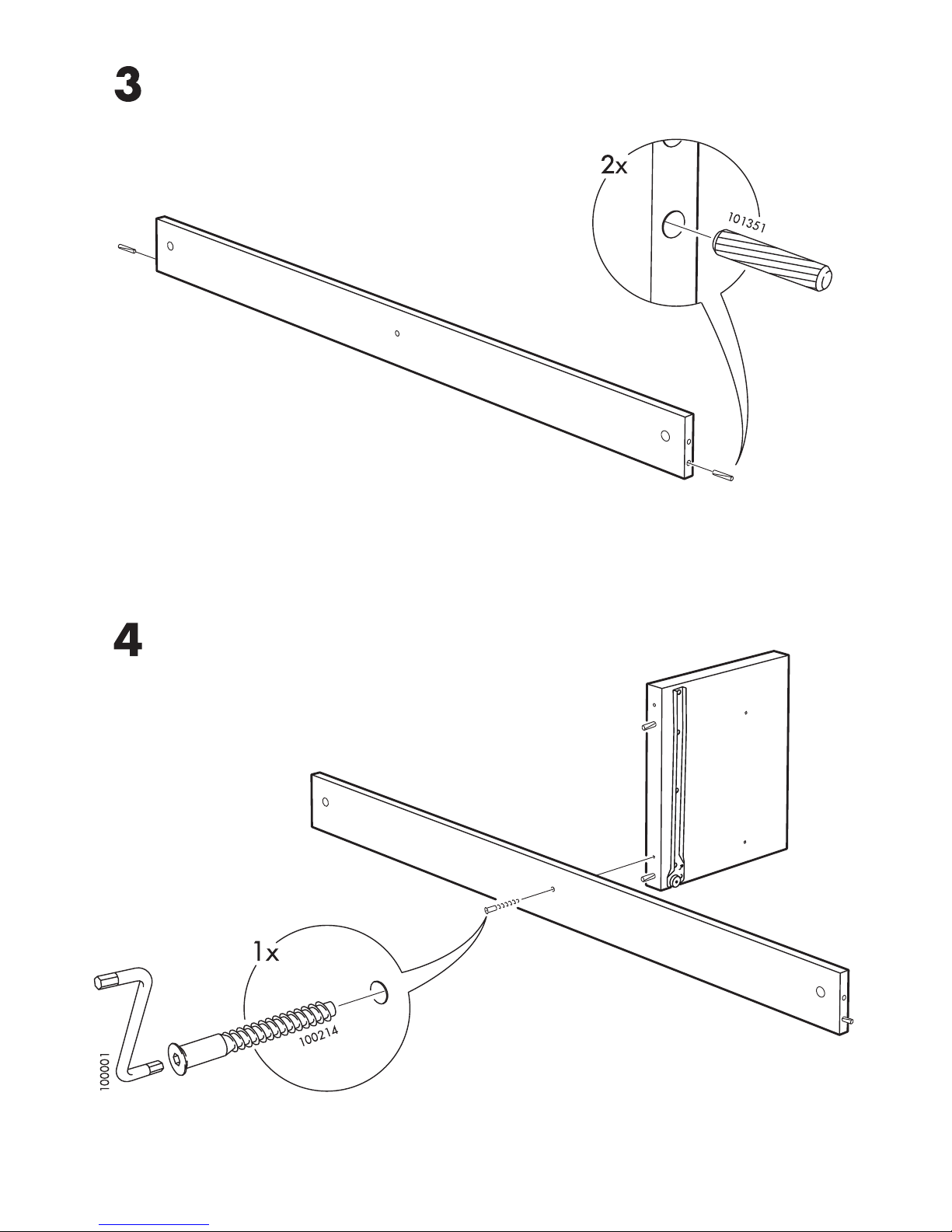 3

2x

101351

4

1x

100214

100001