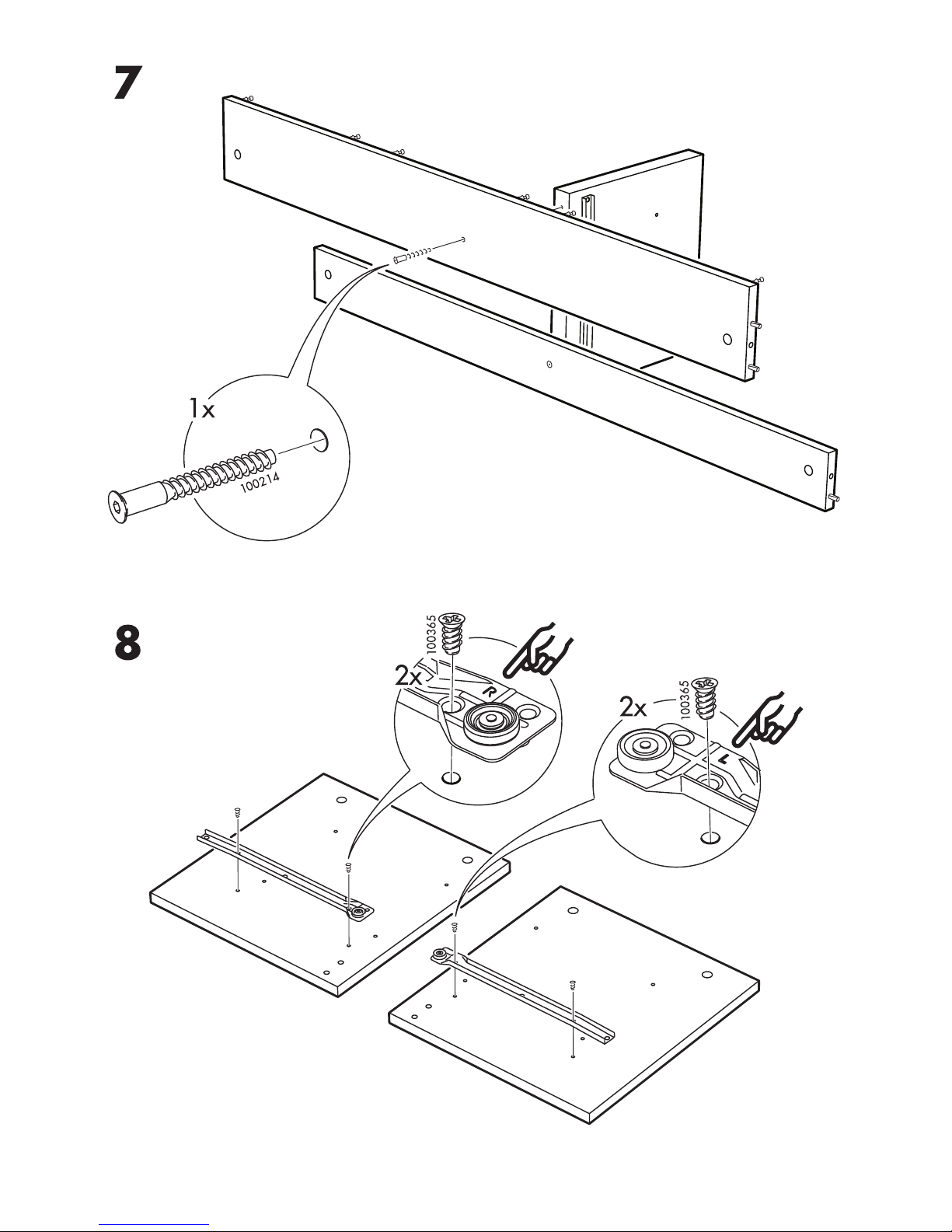 7

1x

100214

8

100365

2x

R

2x

100365

L