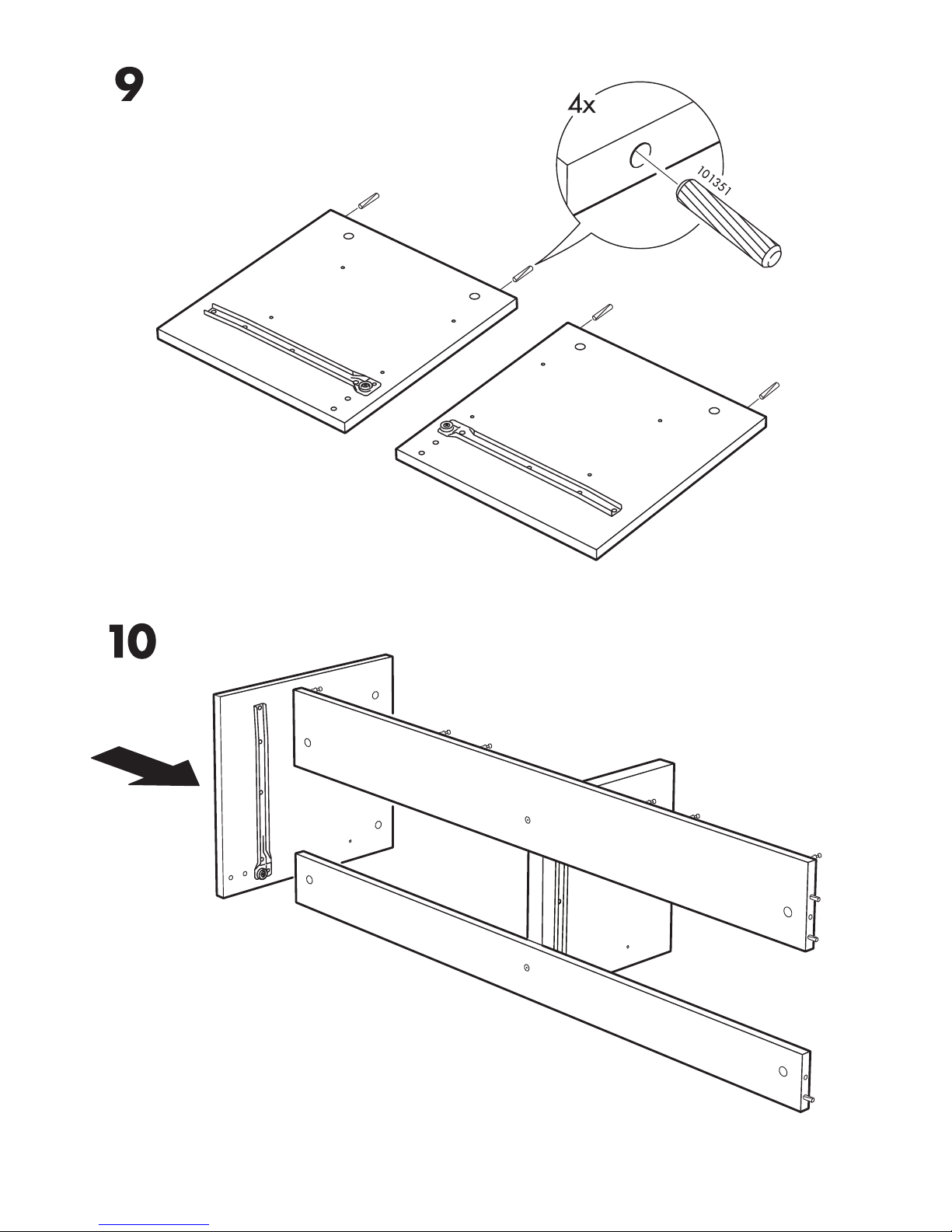 9

4x

101351

10