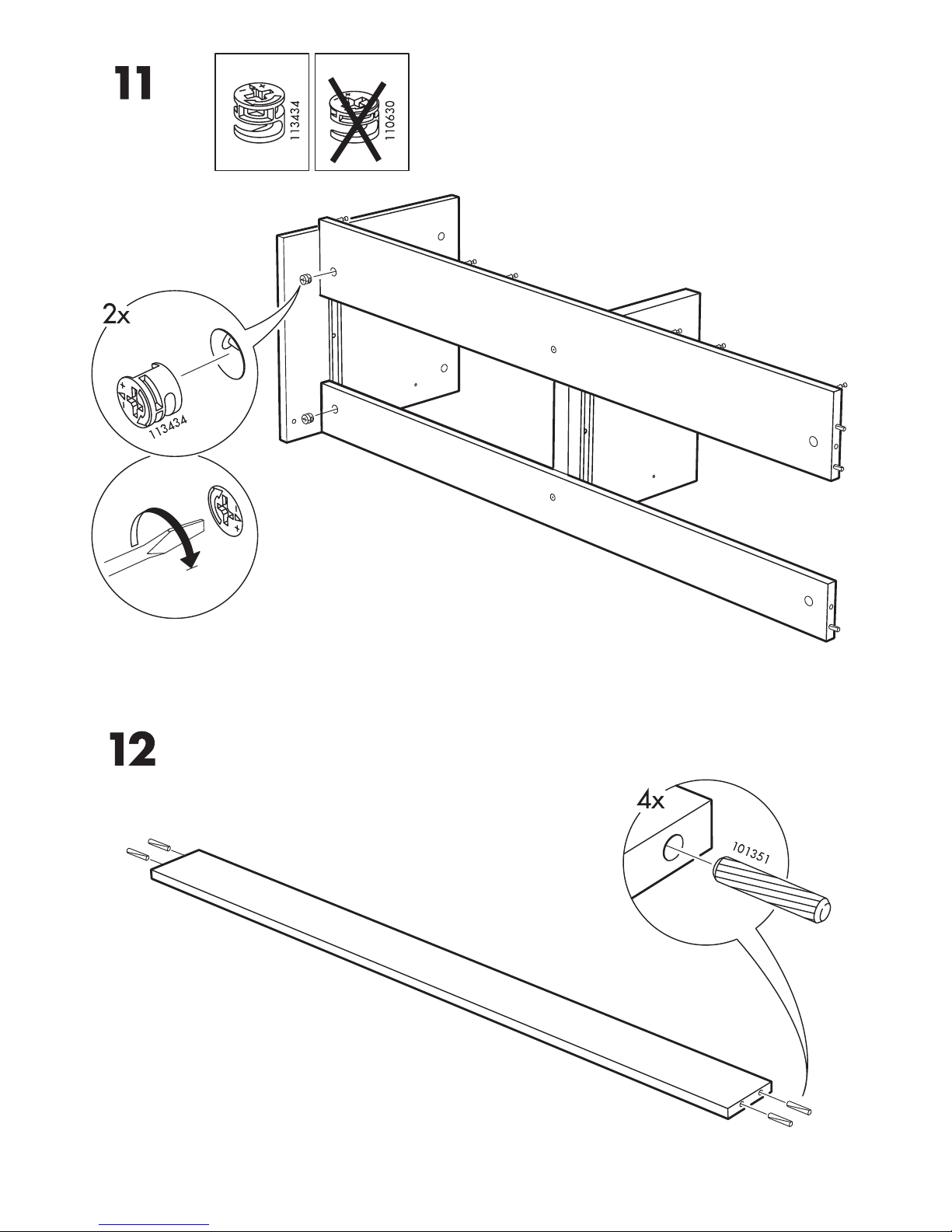 11

113434

110630

2x

113434

12

4x

101351