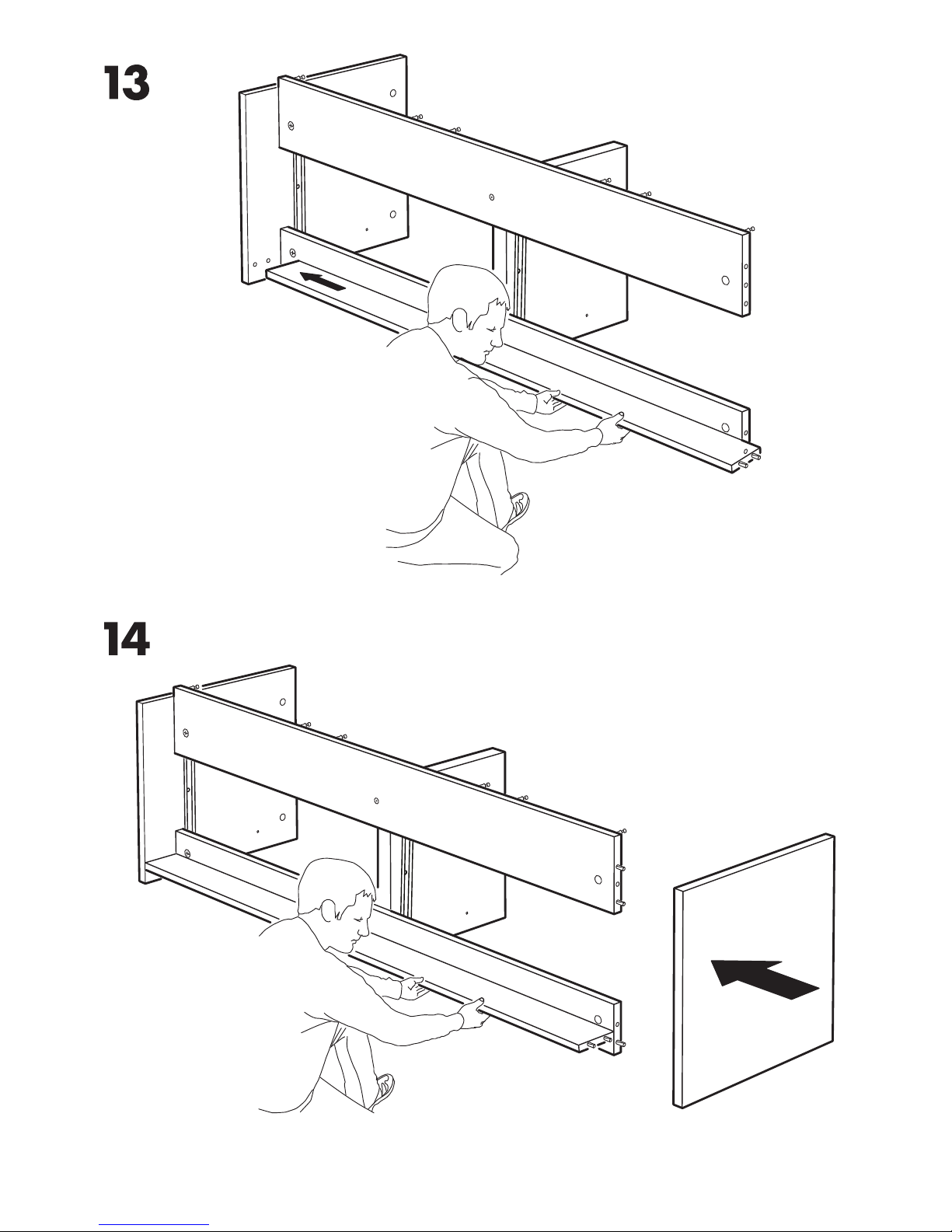 13

14