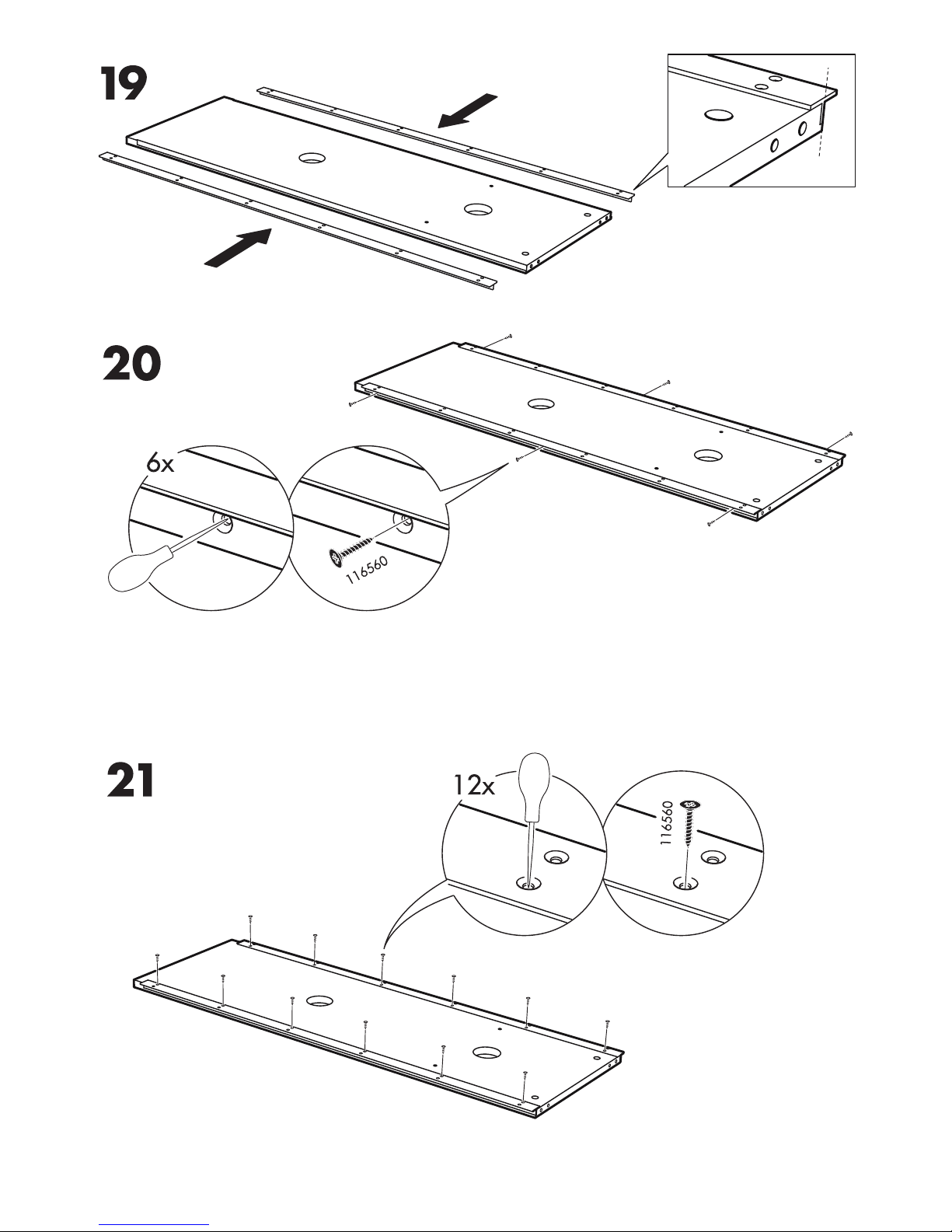 19

20

6x

116560

21

12x

116560