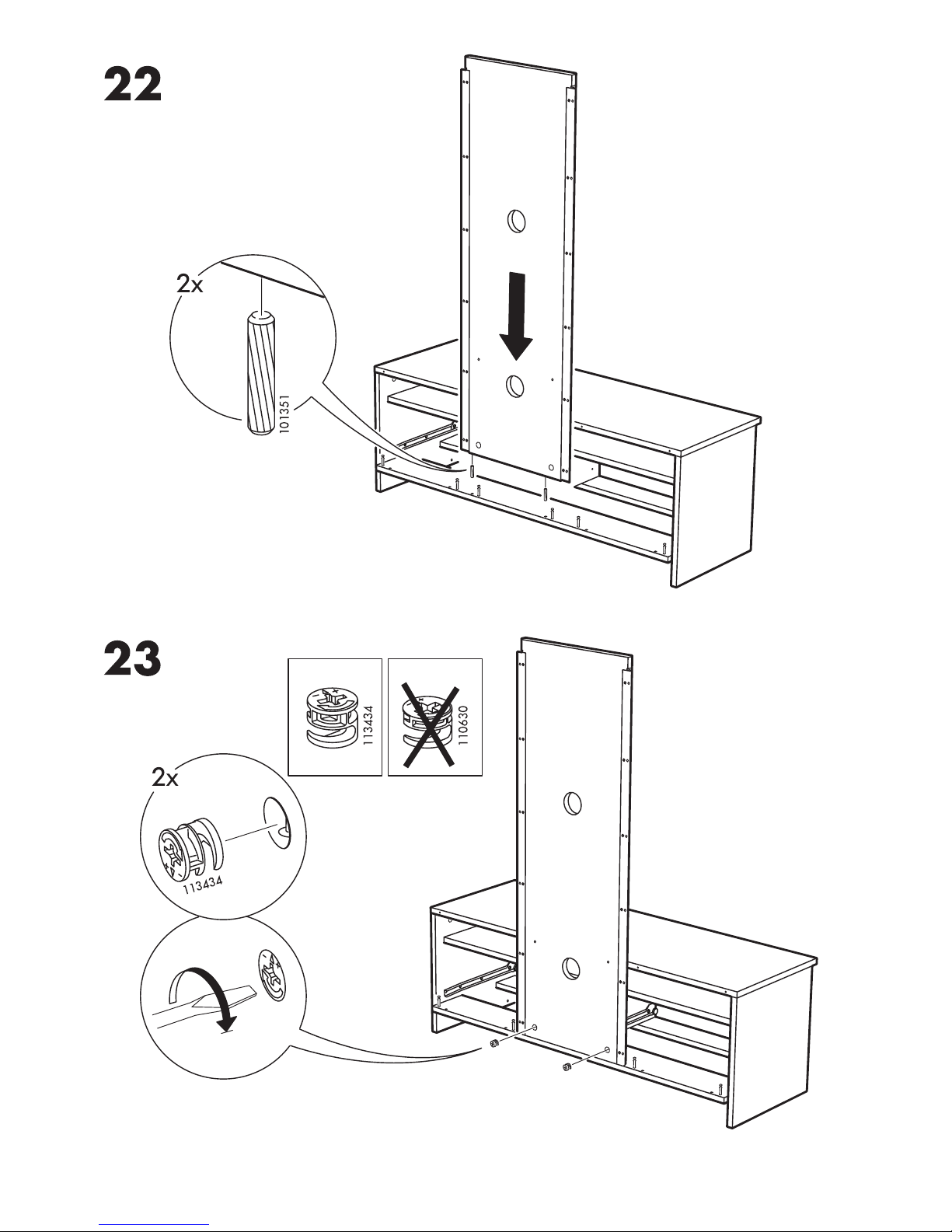 22

2x

101351

23

113434

110630

2x

113434