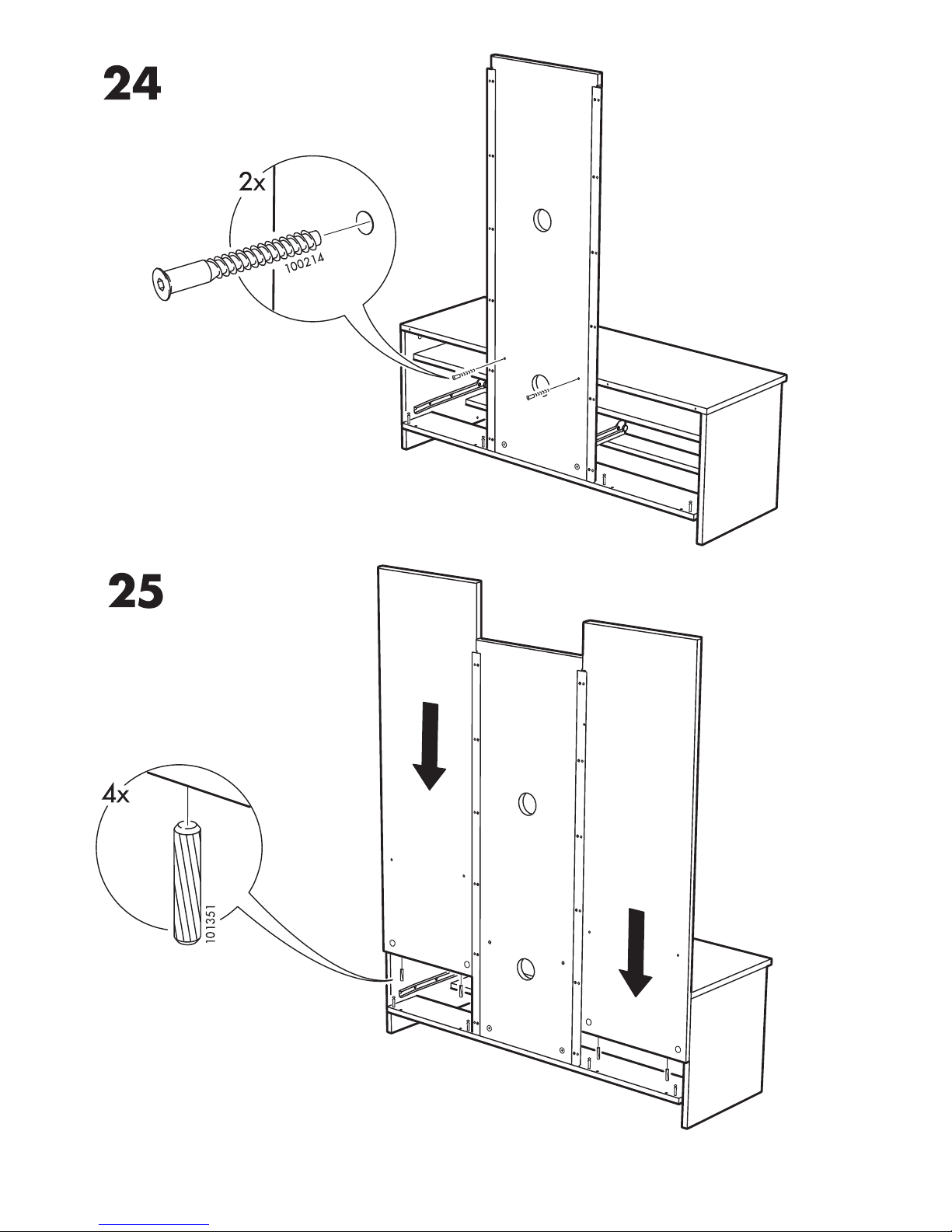 24

2x

100214

25

4x

101351