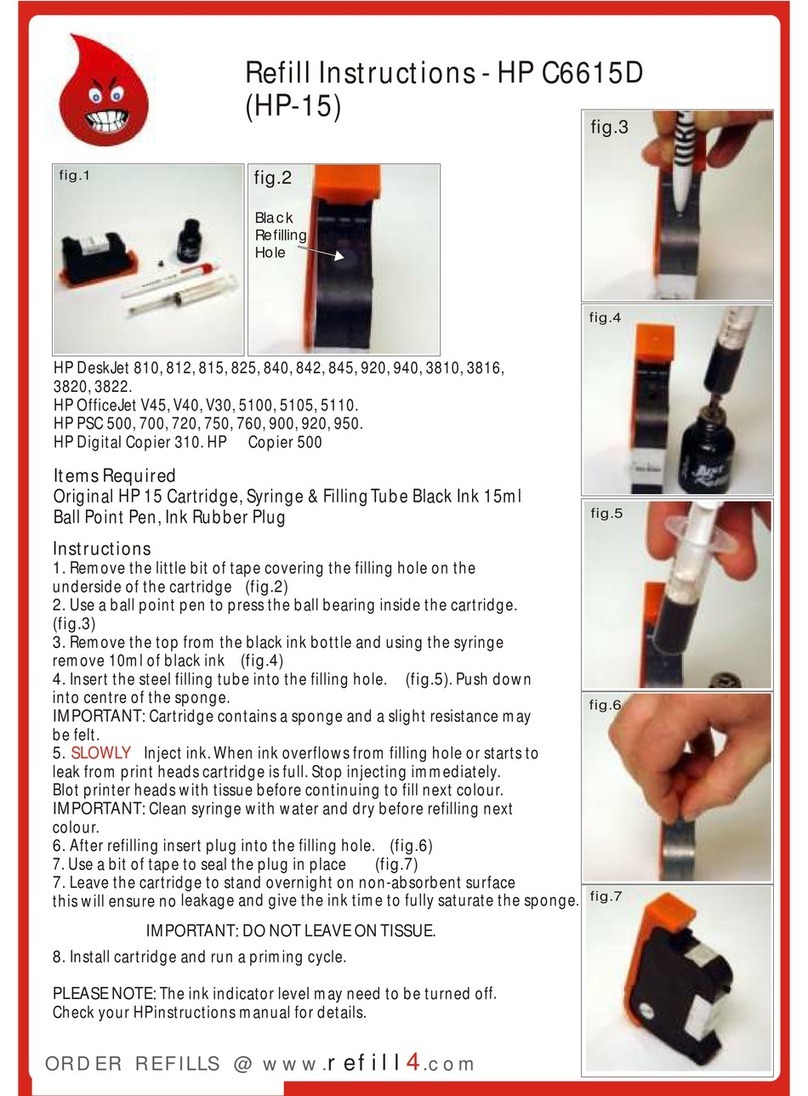 Refill Instructions - HP C6615D (HP-15)

fig.1

fig.2

Black Refilling Hole

fig.3

fig.4

fig.5

fig.6

fig.7

HP DeskJet 810, 812, 815, 825, 840, 842, 845, 920, 940, 3810, 3816, 3820, 3822.
HP OfficeJet V45, V40, V30, 5100, 5105, 5110.
HP PSC 500, 700, 720, 750, 760, 900, 920, 950.
HP Digital Copier 310. HP Copier 500

Items Required
Original HP 15 Cartridge, Syringe & Filling Tube Black Ink 15ml
Ball Point Pen, Ink Rubber Plug

Instructions
1. Remove the little bit of tape covering the filling hole on the underside of the cartridge (fig.2)
2. Use a ball point pen to press the ball bearing inside the cartridge. (fig.3)
3. Remove the top from the black ink bottle and using the syringe remove 10ml of black ink (fig.4)
4. Insert the steel filling tube into the filling hole. (fig.5). Push down into centre of the sponge.
IMPORTANT: Cartridge contains a sponge and a slight resistance may be felt.
5. SLOWLY Inject ink. When ink overflows from filling hole or starts to leak from print heads cartridge is full. Stop injecting immediately. Blot printer heads with tissue before continuing to fill next colour.
IMPORTANT: Clean syringe with water and dry before refilling next colour.
6. After refilling insert plug into the filling hole. (fig.6)
7. Use a bit of tape to seal the plug in place (fig.7)
7. Leave the cartridge to stand overnight on non-absorbent surface this will ensure no leakage and give the ink time to fully saturate the sponge.

IMPORTANT: DO NOT LEAVE ON TISSUE.

8. Install cartridge and run a priming cycle.

PLEASE NOTE: The ink indicator level may need to be turned off. Check your HPinstructions manual for details.

ORDER REFILLS @ www.refill4.com