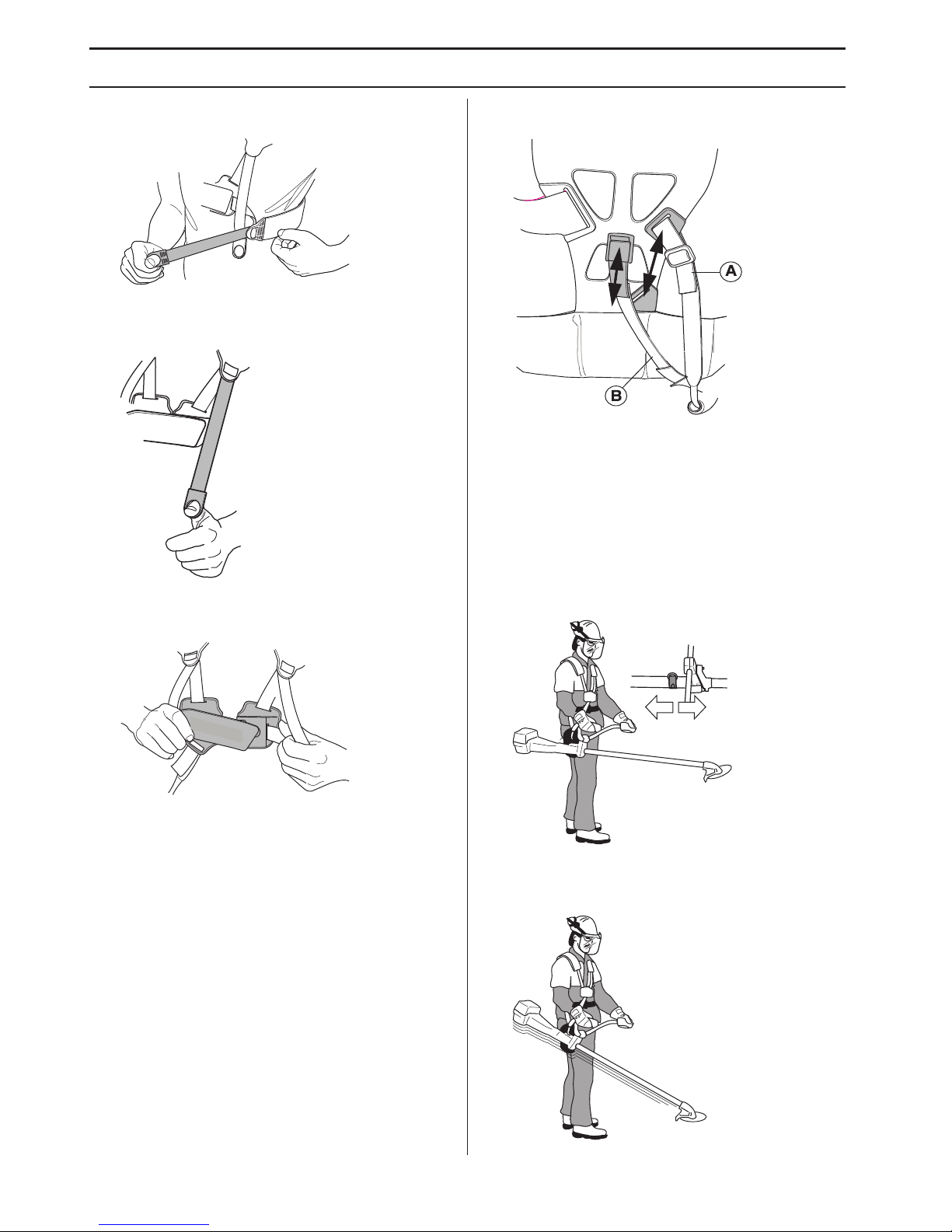 A

B