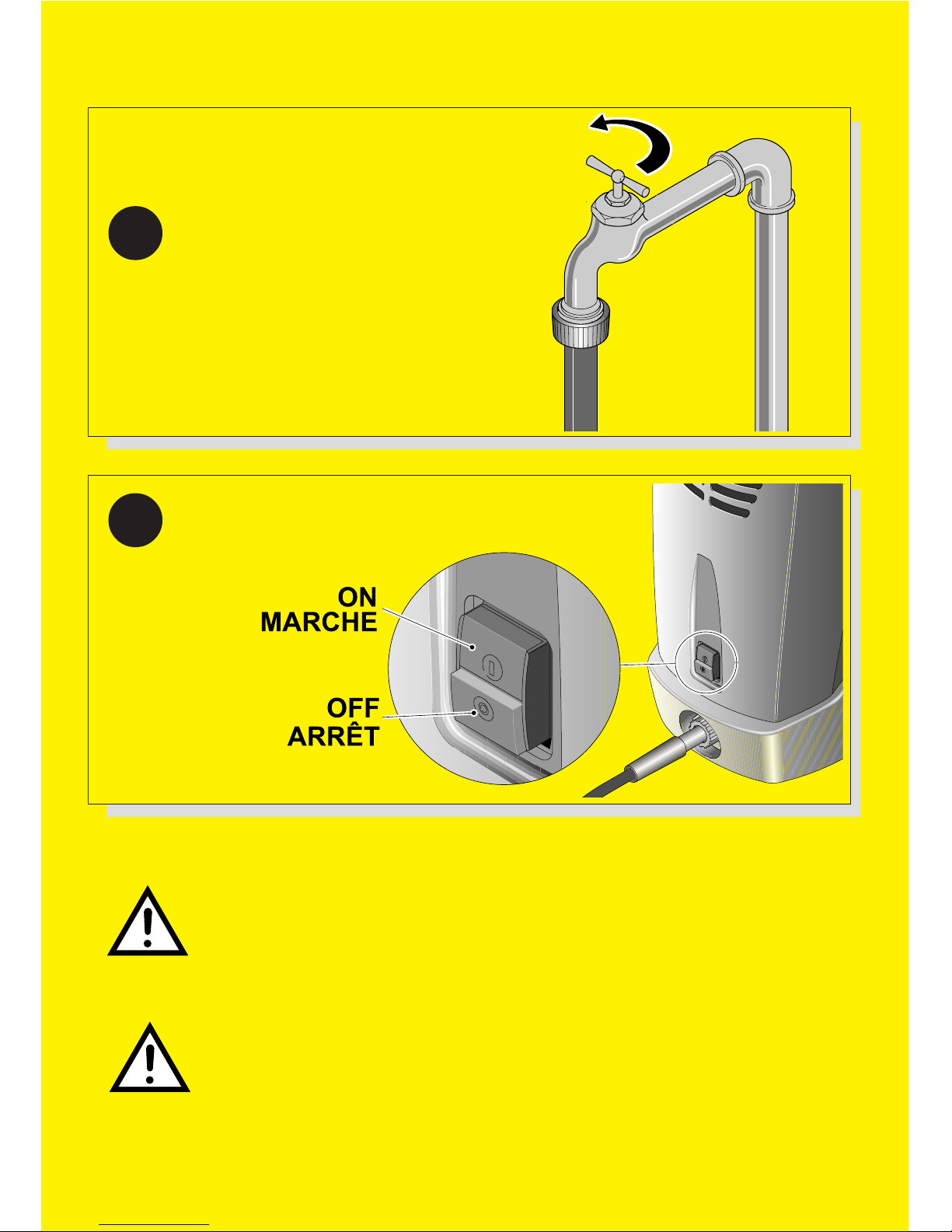 ON
MARCHE

OFF
ARRÊT