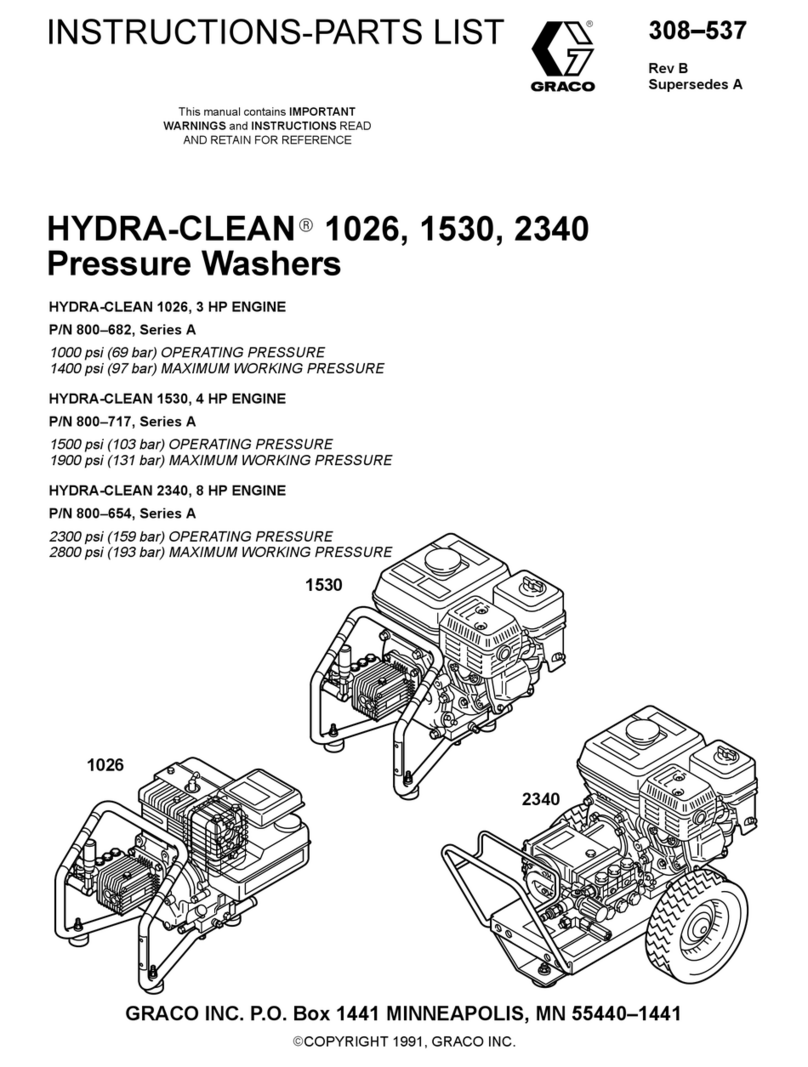 INSTRUCTIONS-PARTS LIST

GRACO

308–537
Rev B
Supersedes A

This manual contains IMPORTANT WARNINGS and INSTRUCTIONS READ AND RETAIN FOR REFERENCE

HYDRA-CLEAN® 1026, 1530, 2340
Pressure Washers

HYDRA-CLEAN 1026, 3 HP ENGINE
P/N 800–682, Series A
1000 psi (69 bar) OPERATING PRESSURE
1400 psi (97 bar) MAXIMUM WORKING PRESSURE

HYDRA-CLEAN 1530, 4 HP ENGINE
P/N 800–717, Series A
1500 psi (103 bar) OPERATING PRESSURE
1900 psi (131 bar) MAXIMUM WORKING PRESSURE

HYDRA-CLEAN 2340, 8 HP ENGINE
P/N 800–654, Series A
2300 psi (159 bar) OPERATING PRESSURE
2800 psi (193 bar) MAXIMUM WORKING PRESSURE

1530

1026

2340

GRACO INC. P.O. Box 1441 MINNEAPOLIS, MN 55440–1441
©COPYRIGHT 1991, GRACO INC.