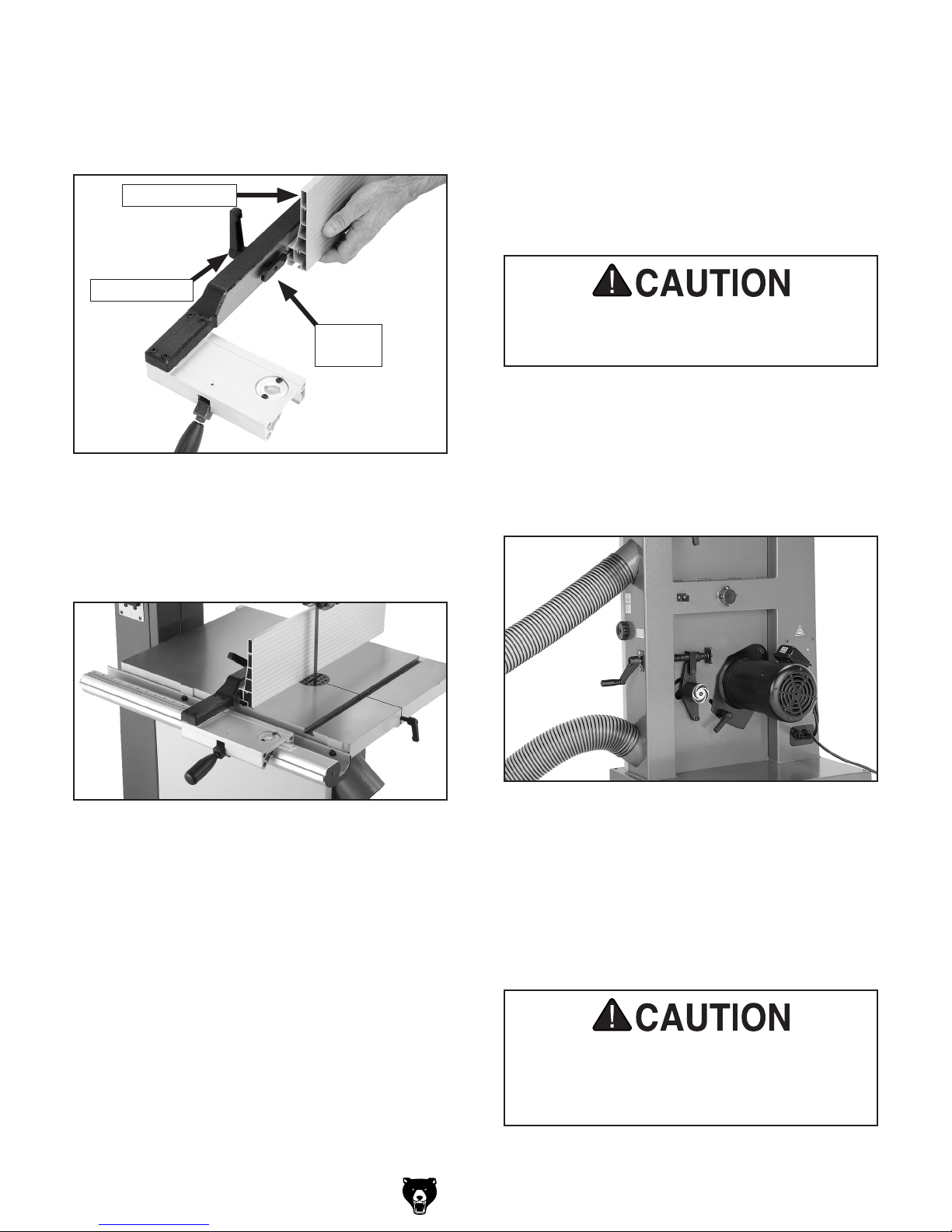 CAUTION

CAUTION