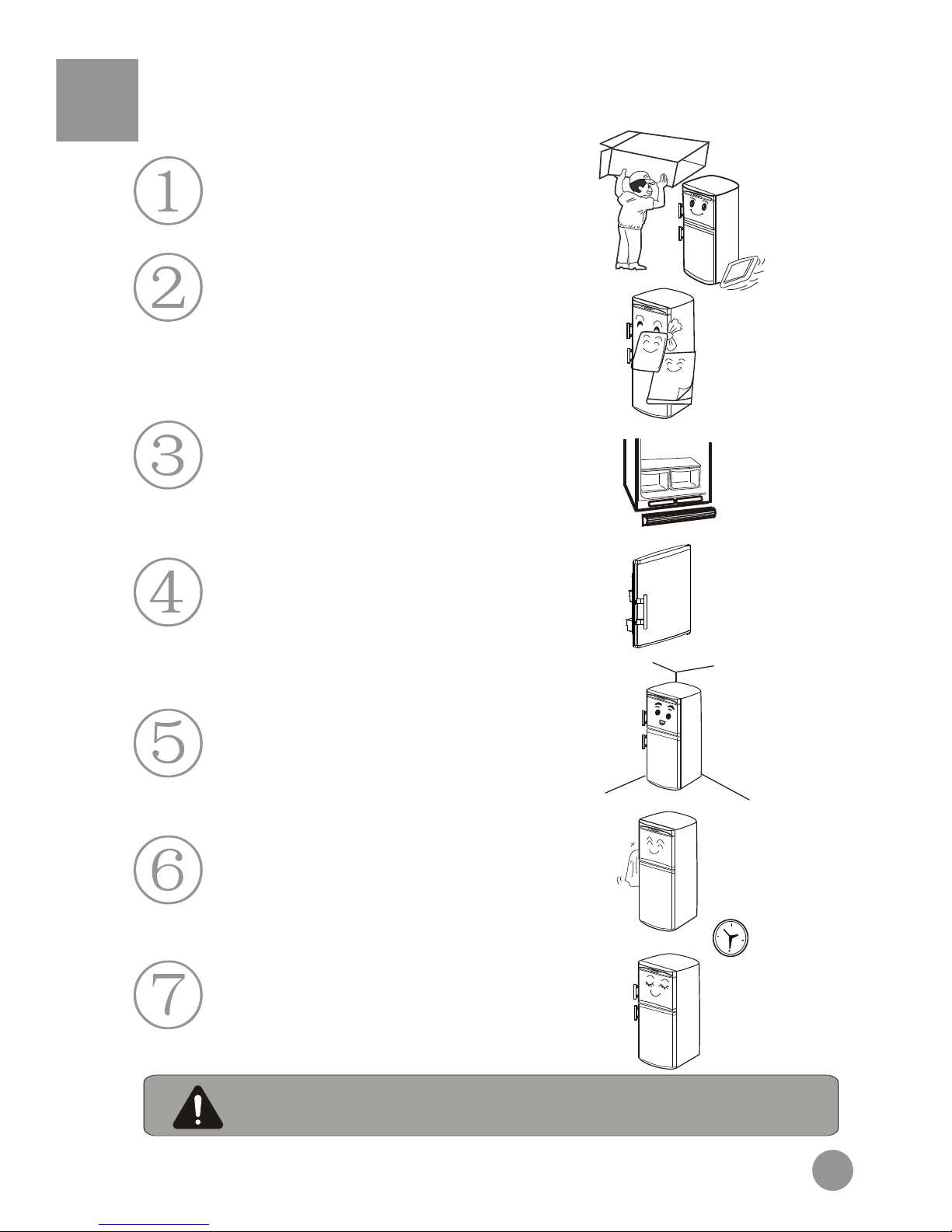 1

2

3

4

5

6

7