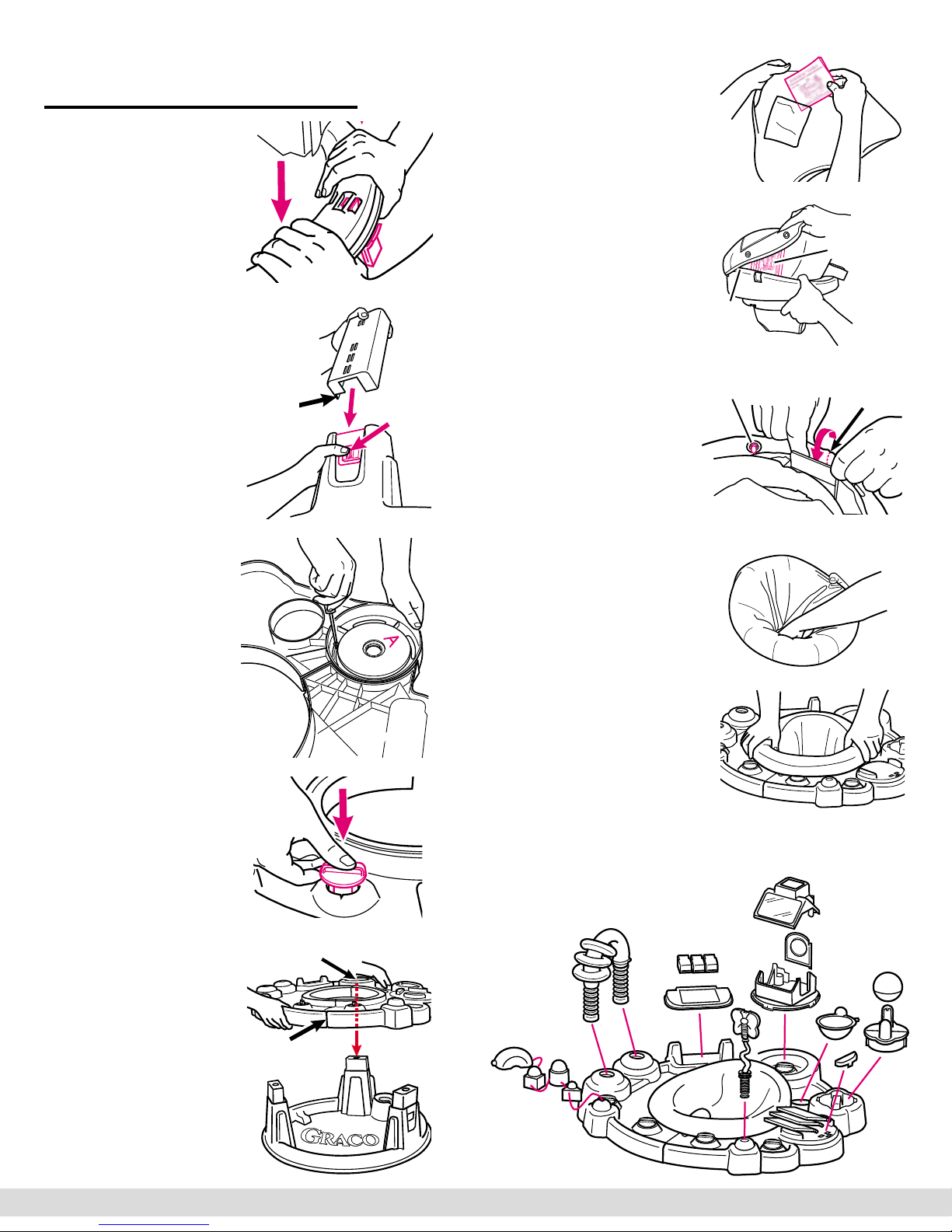 A

GRACO