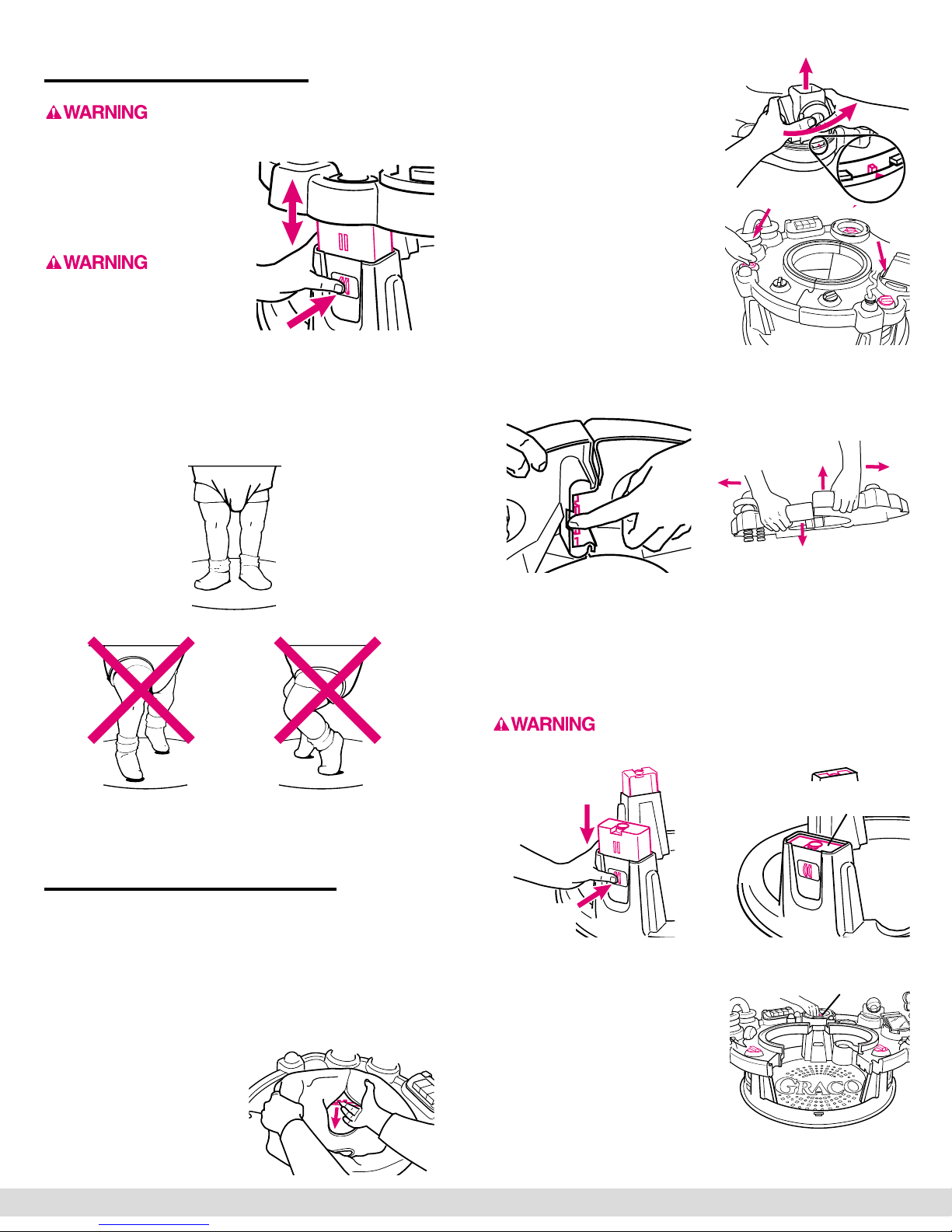 WARNING

WARNING

WARNING

GRACO