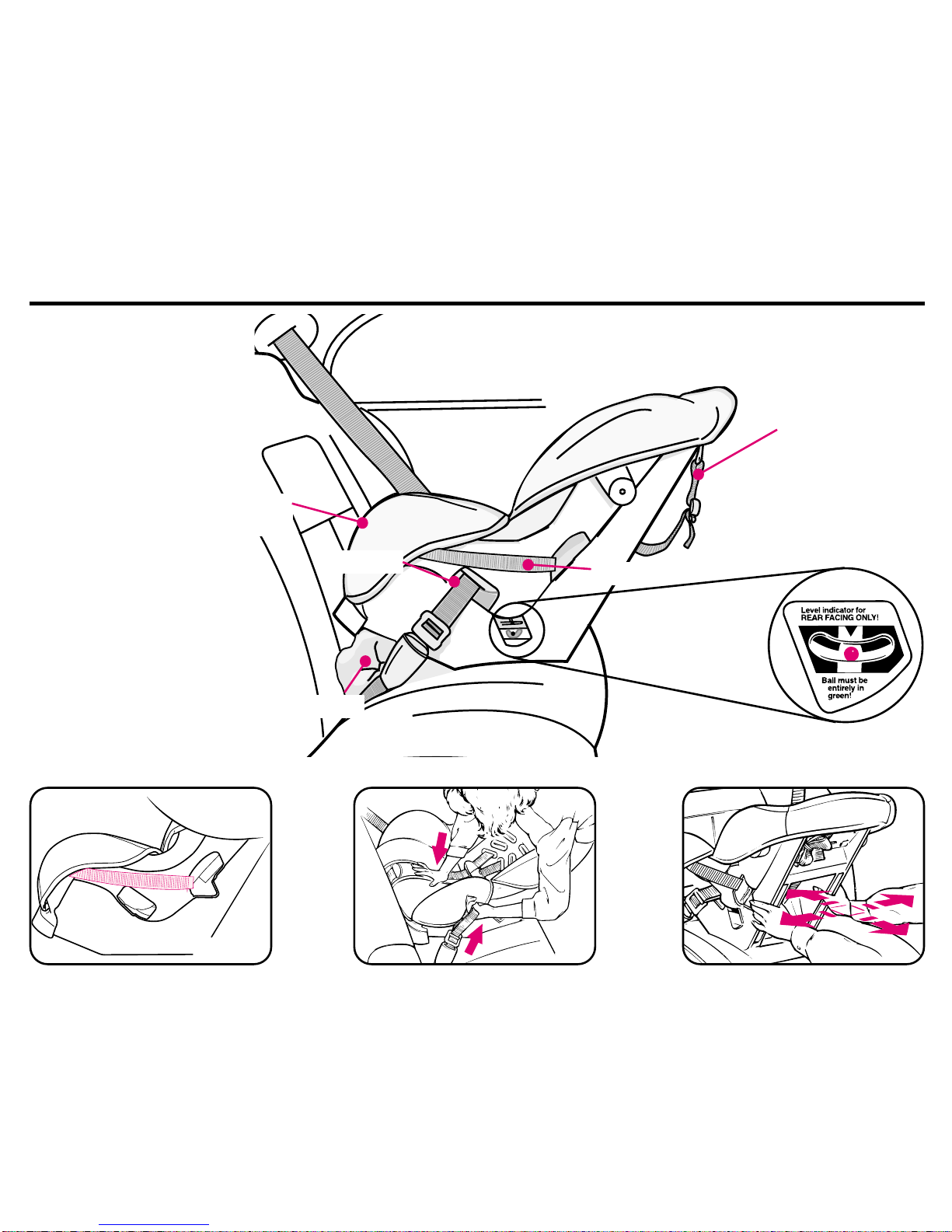 Level indicator for REAR FACING ONLY!

Ball must be entirely in green!