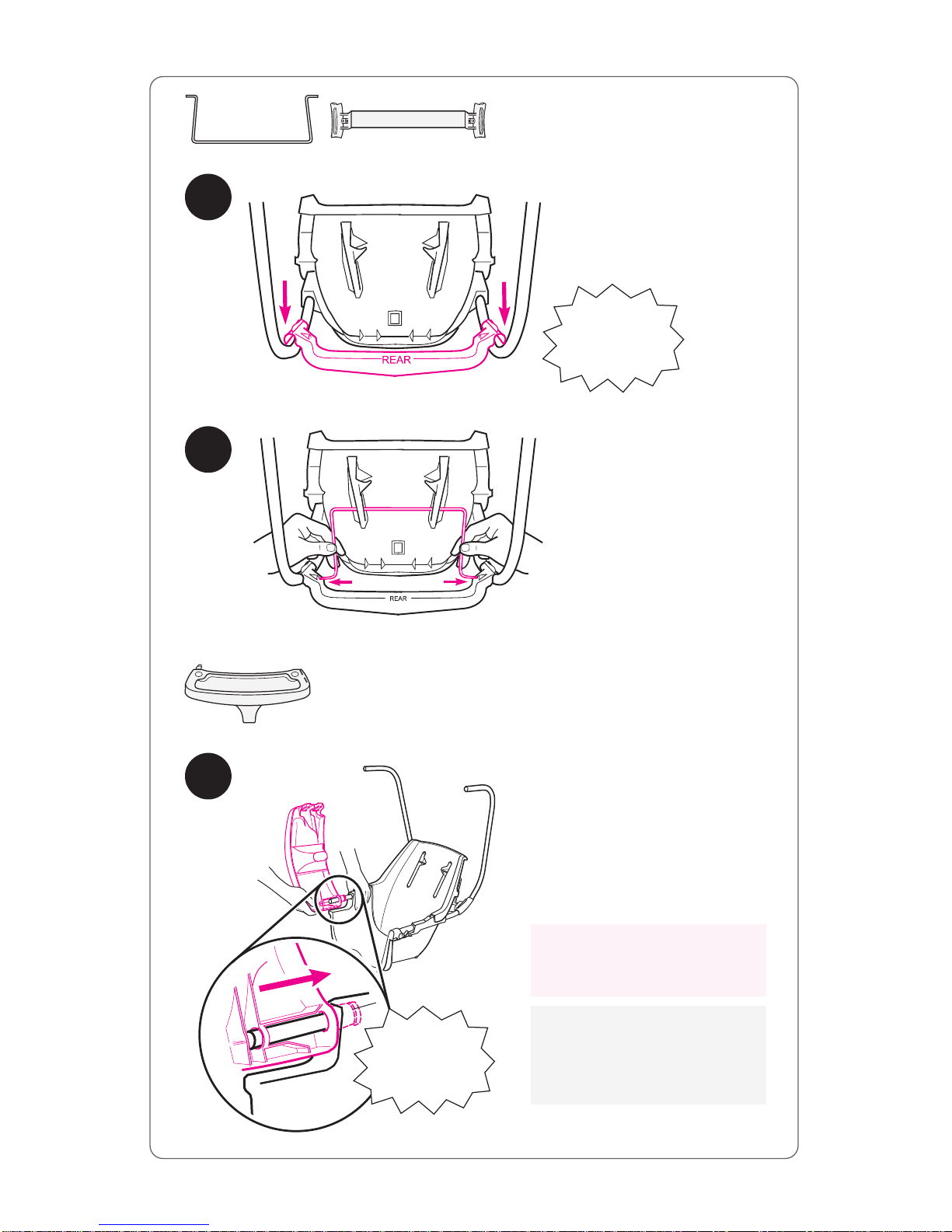 REAR

REAR