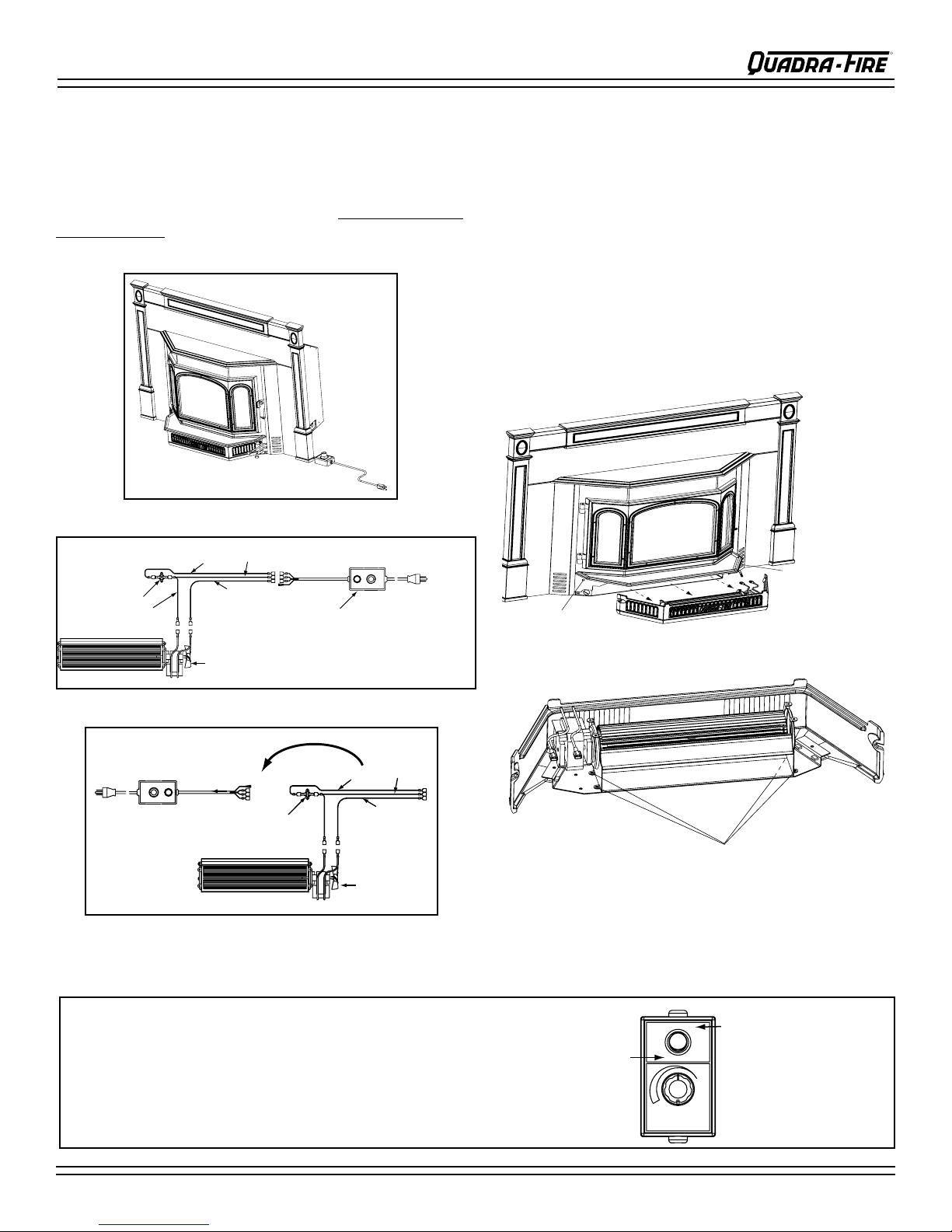 QUADRA-FIRE