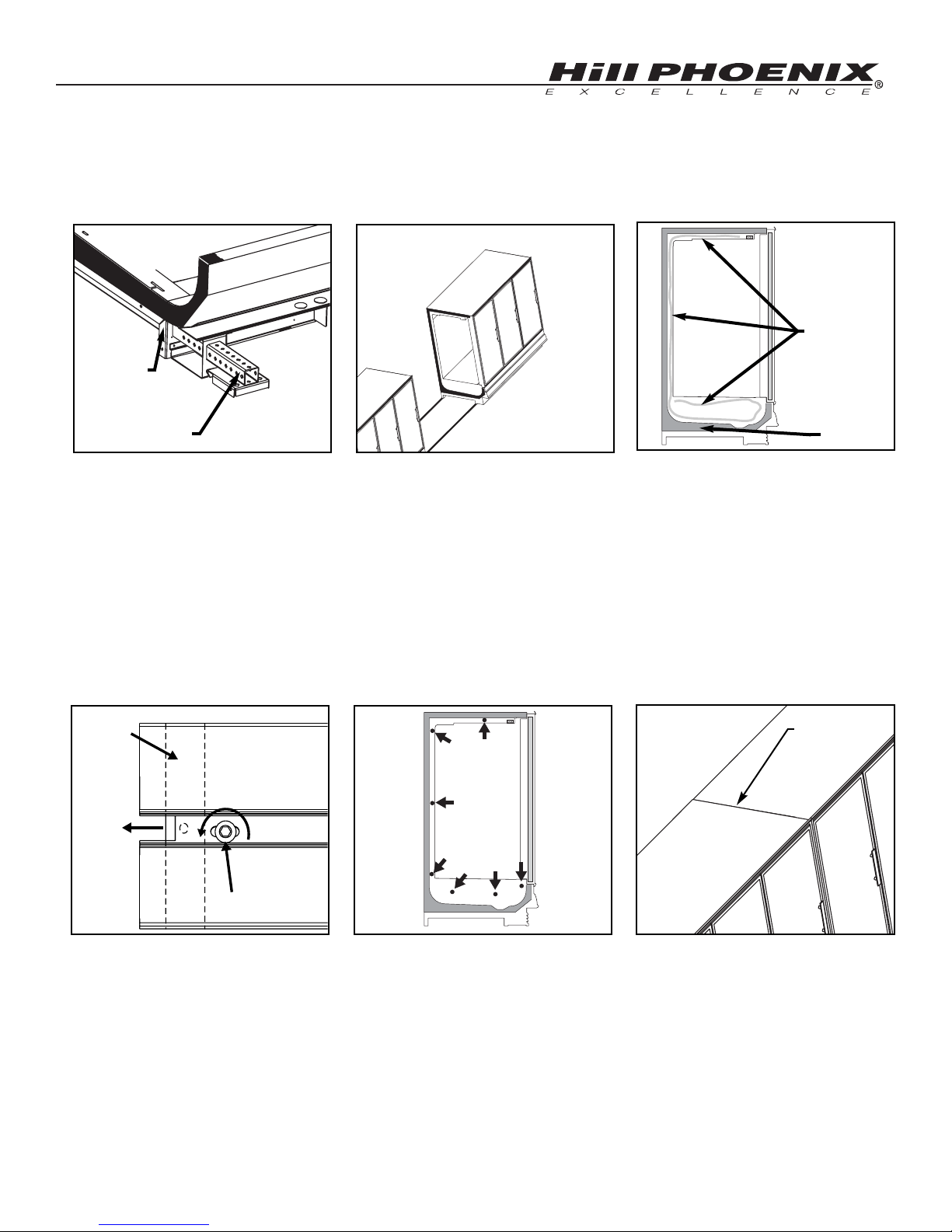 Hill PHOENIX®
EXCELLENCE