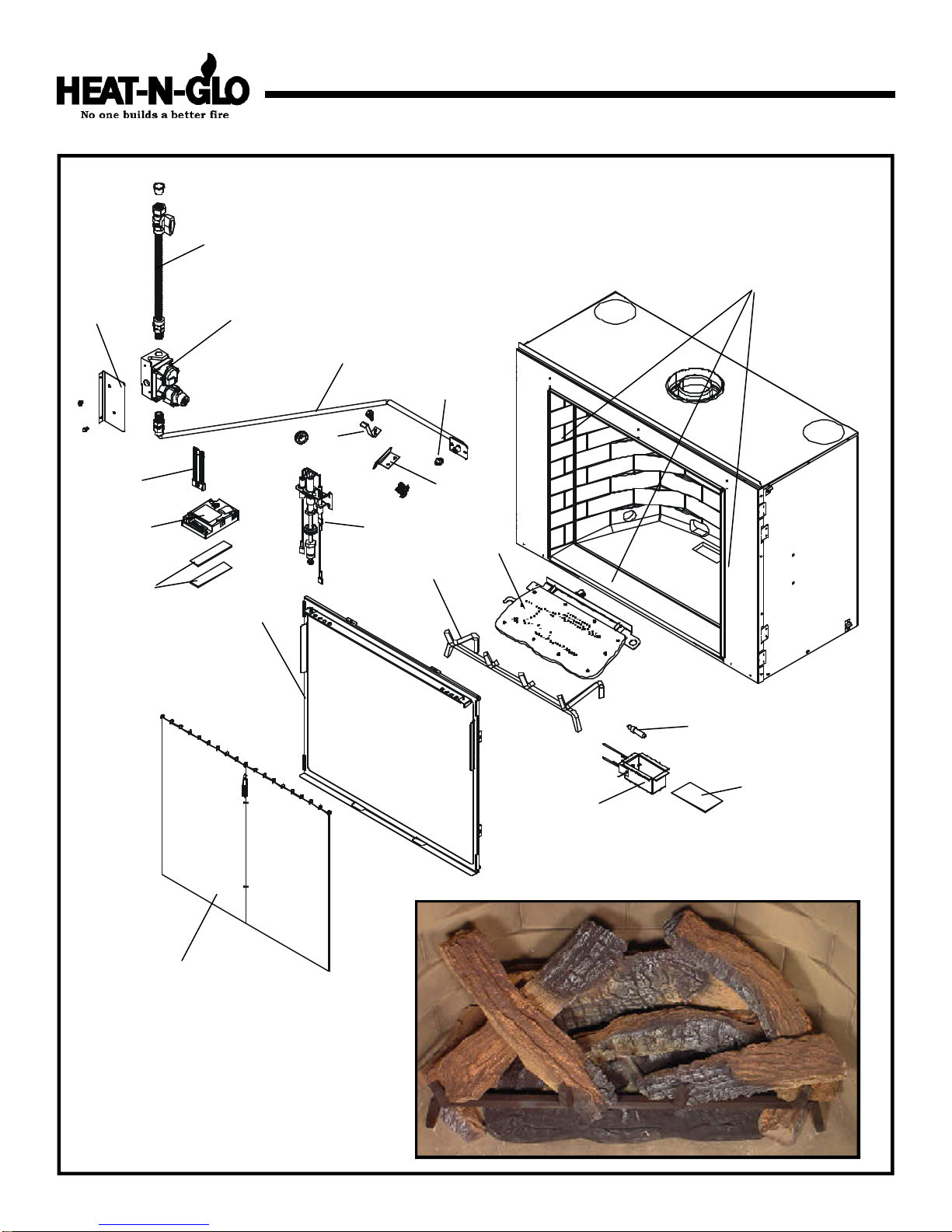 HEAT-N-GLO
No one builds a better fire