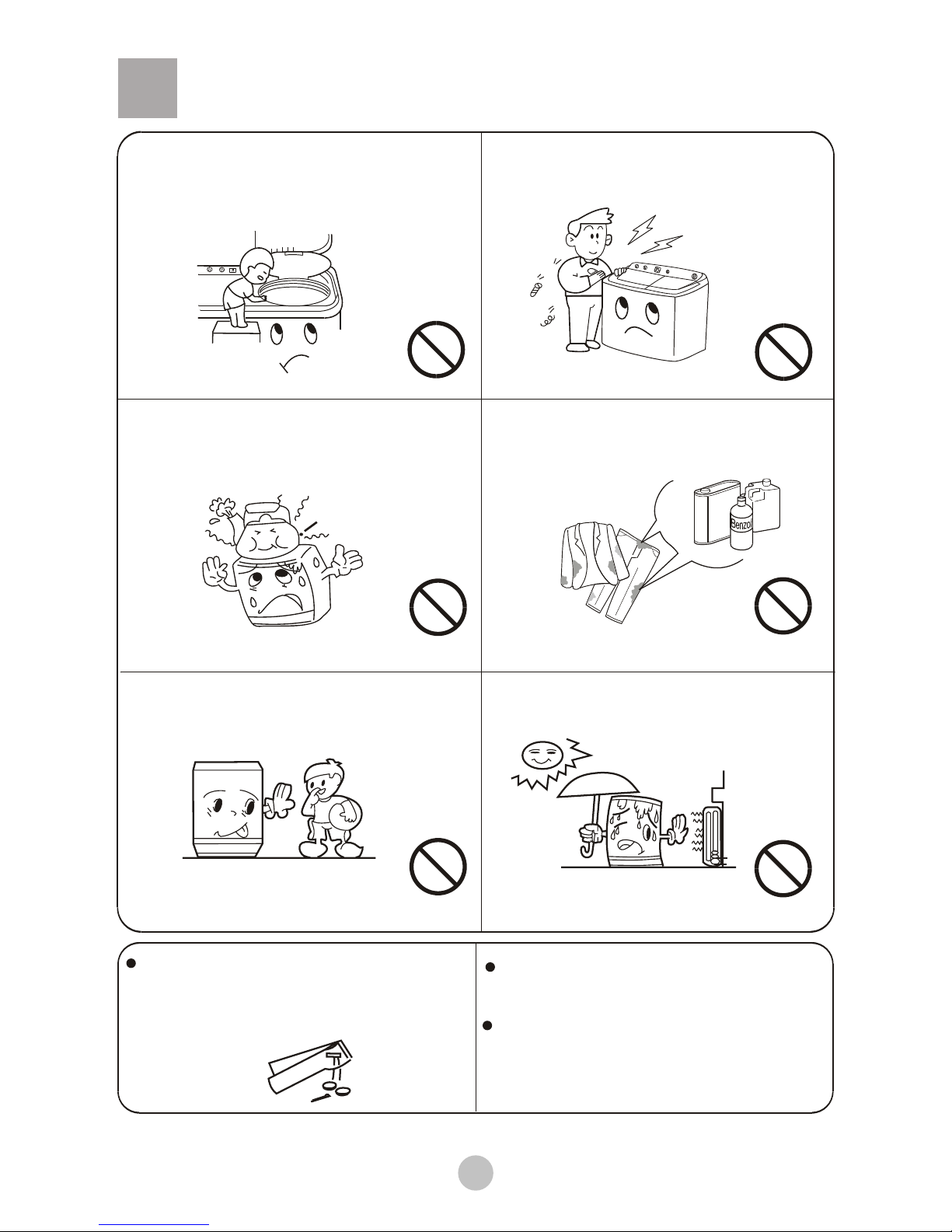 Benzol