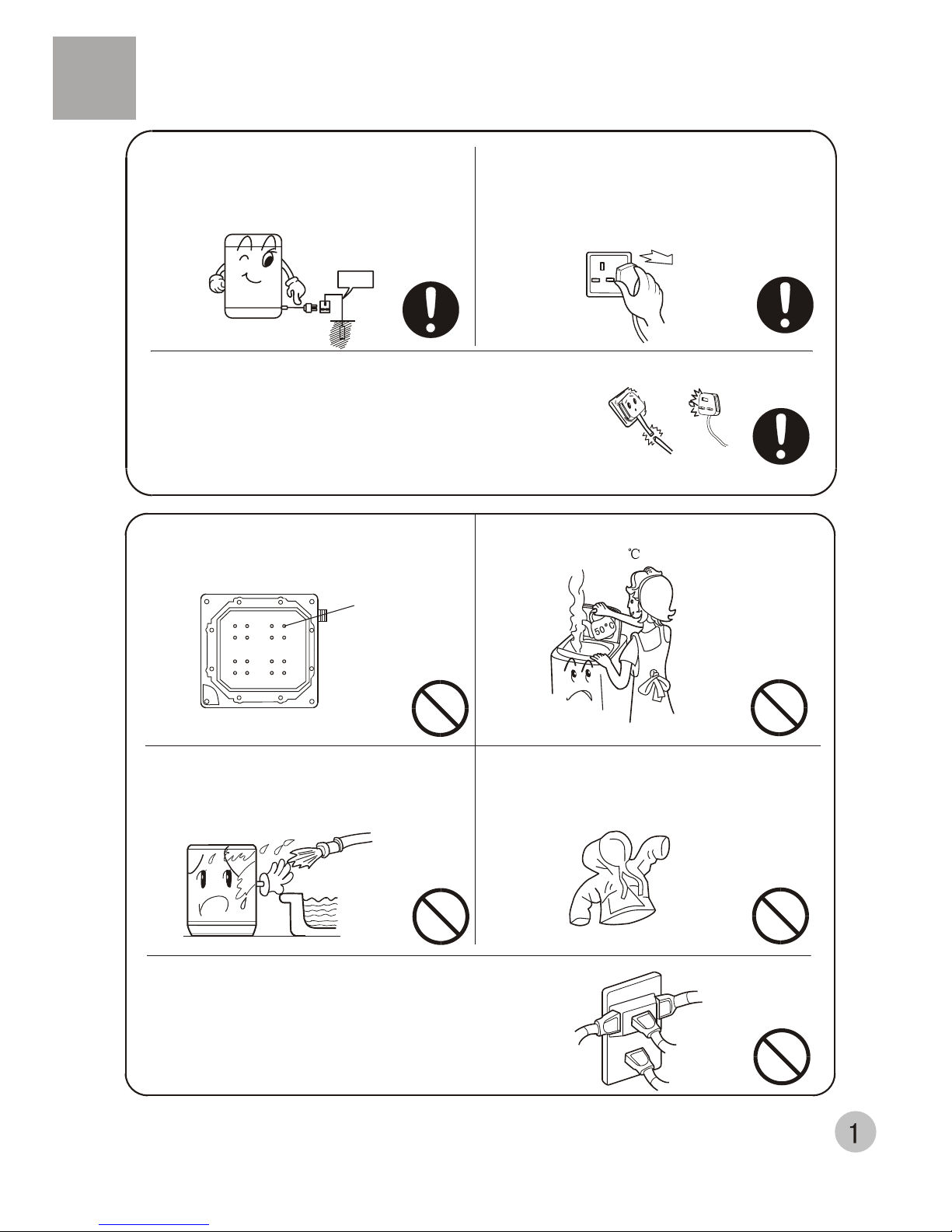 ℃

50°C

1