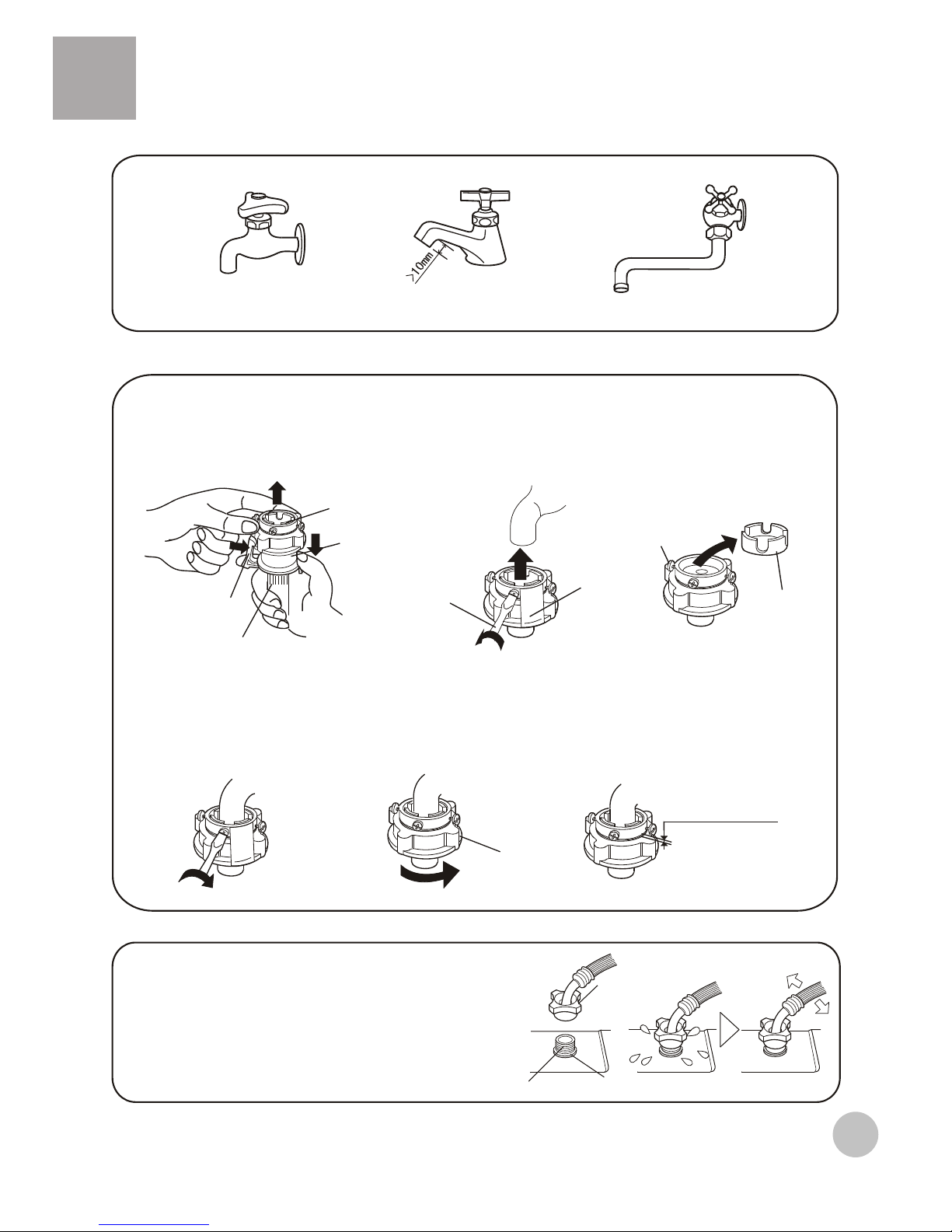 >10mm