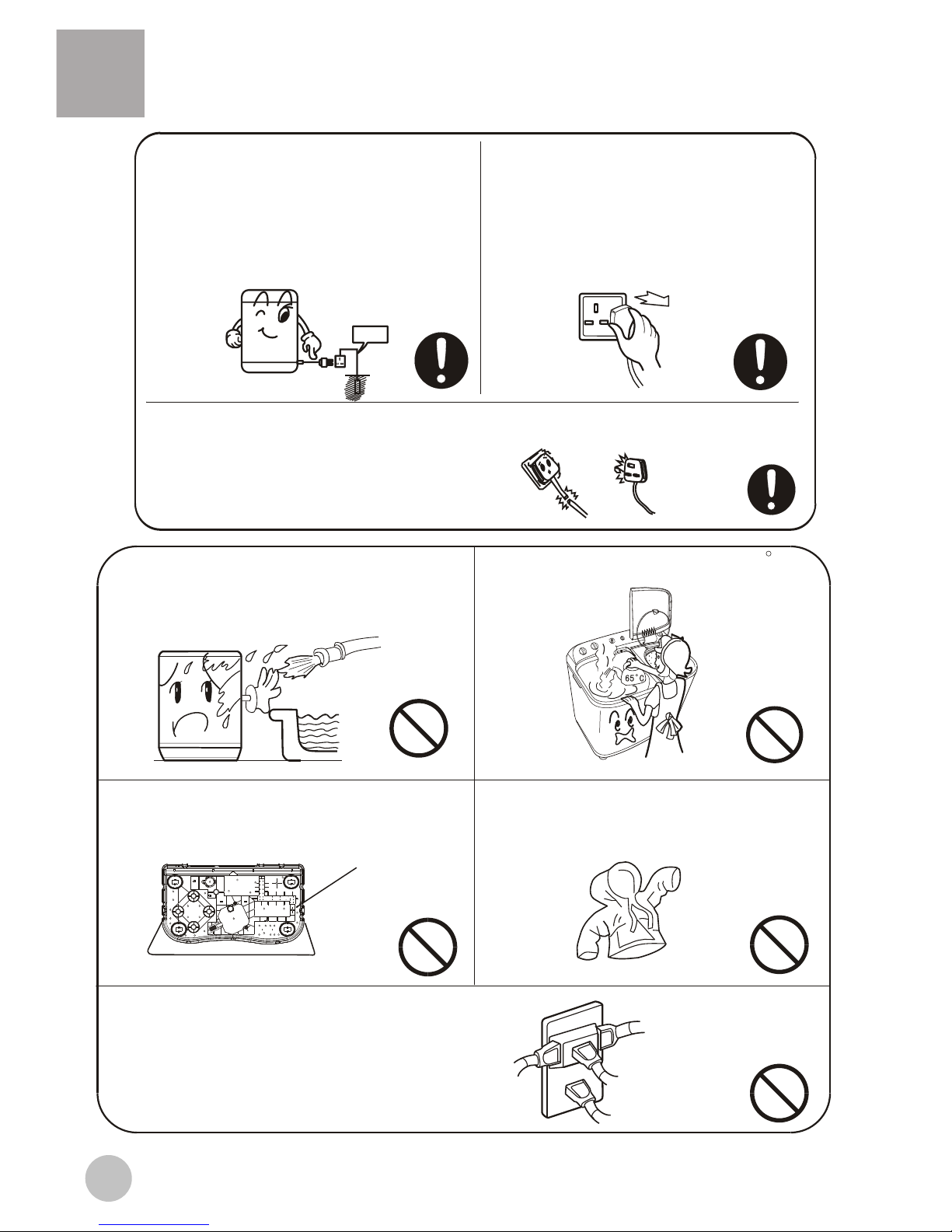 65°C