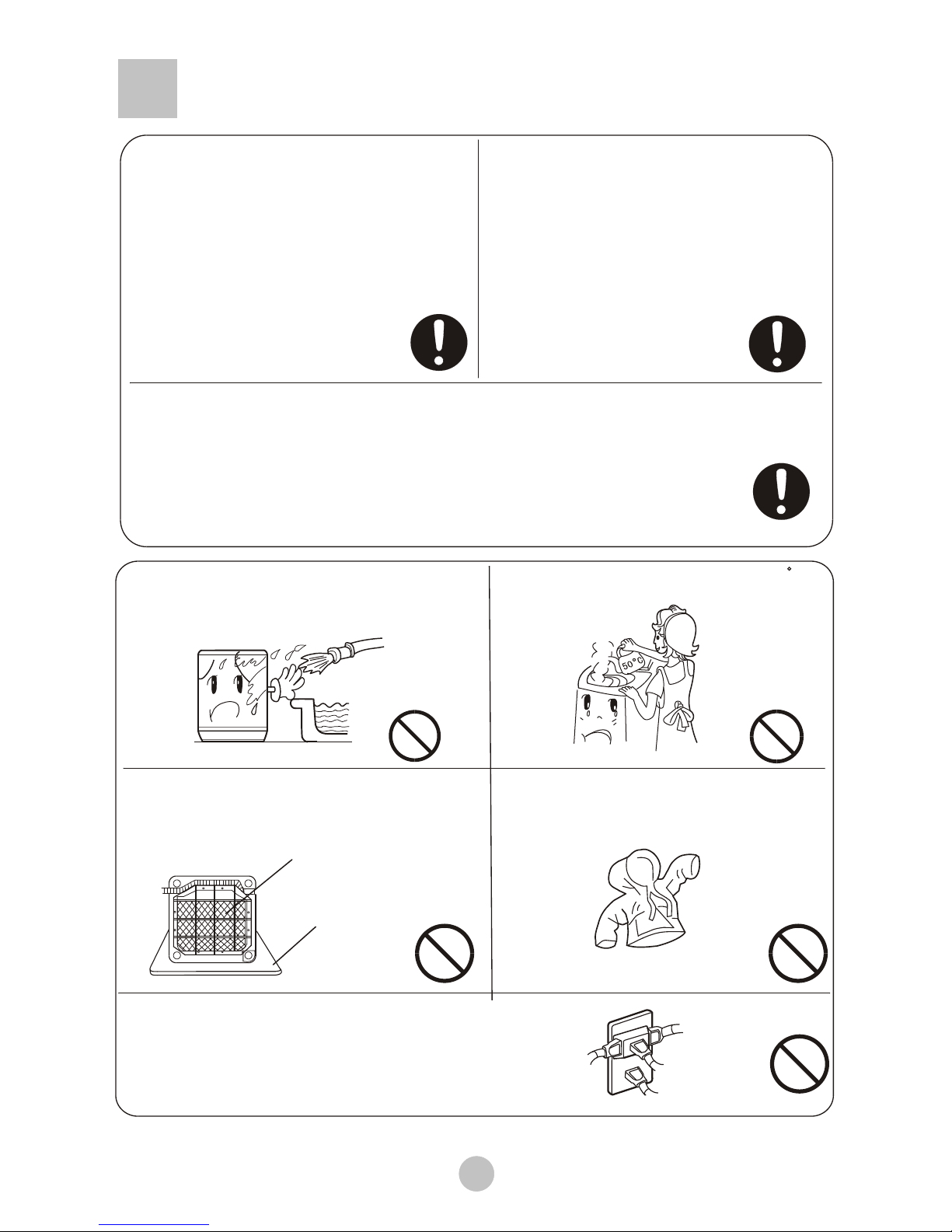 50°C