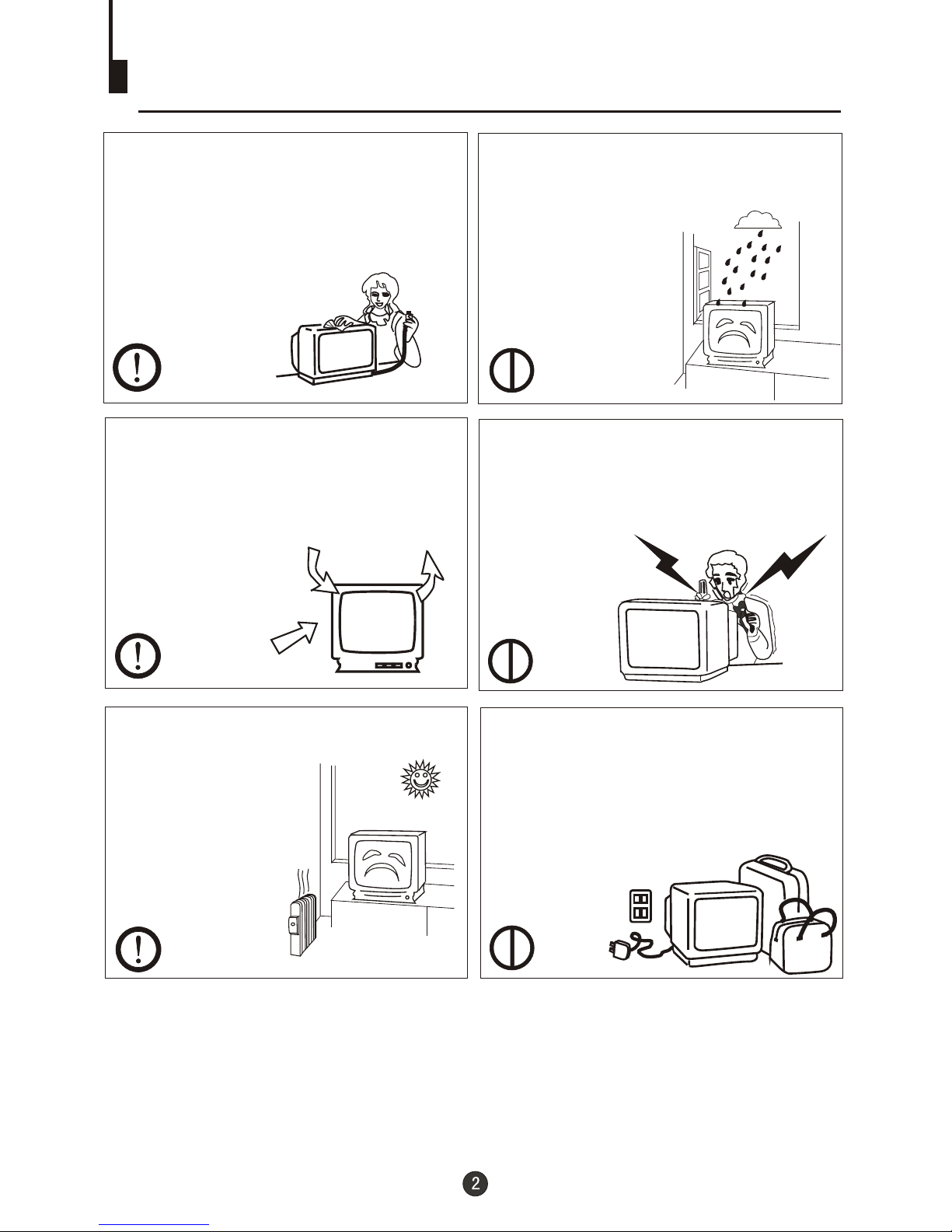 2