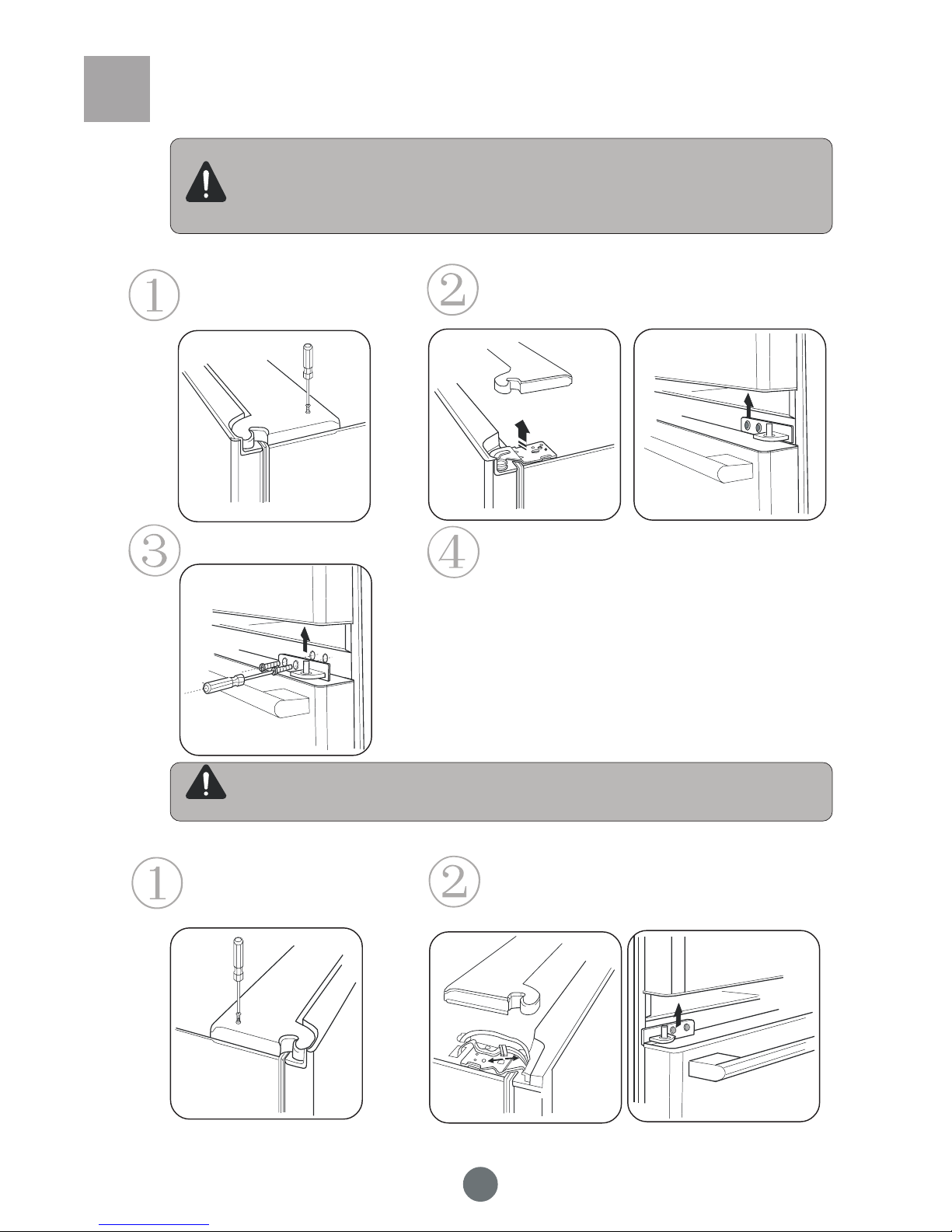 1

2

3

4

1

2