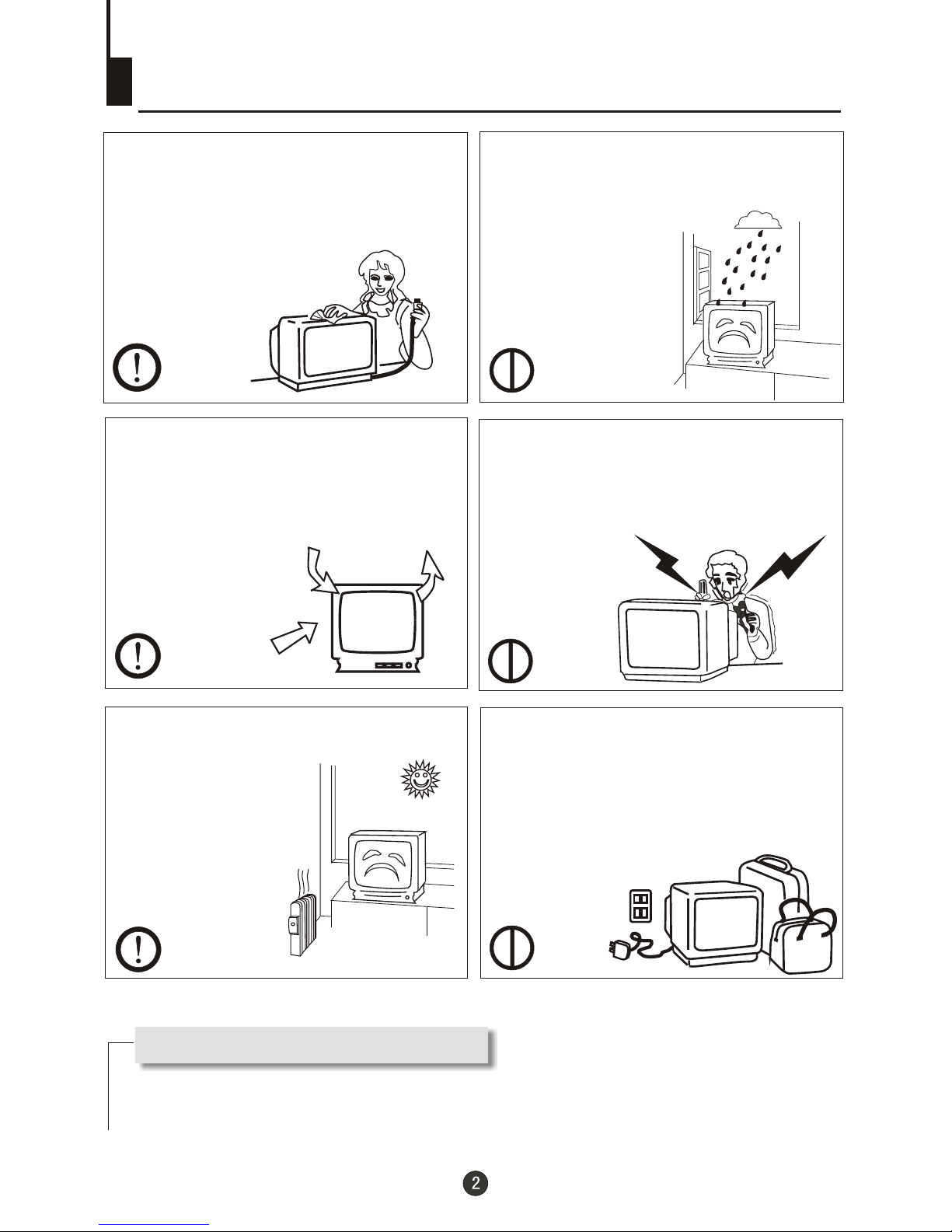 2