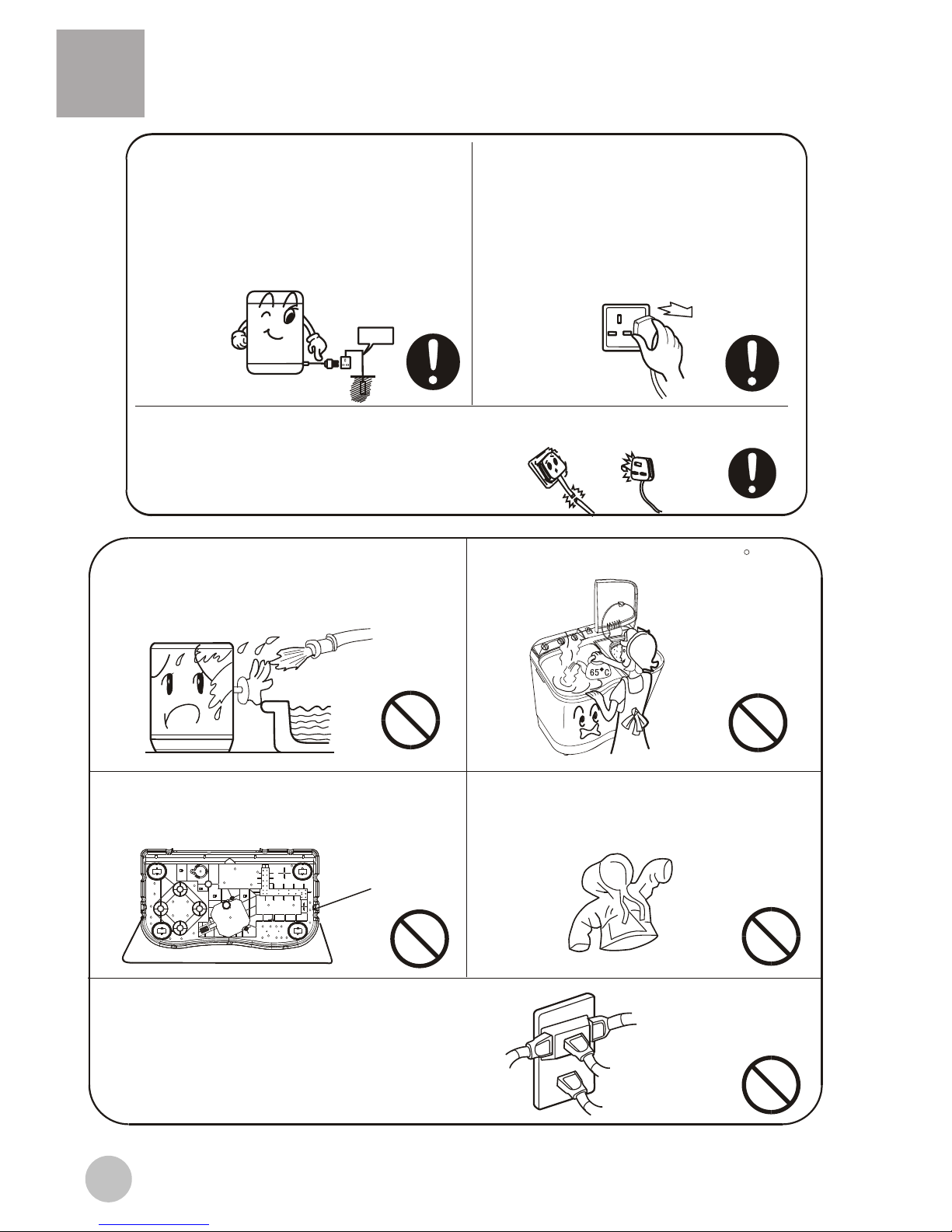 65°C