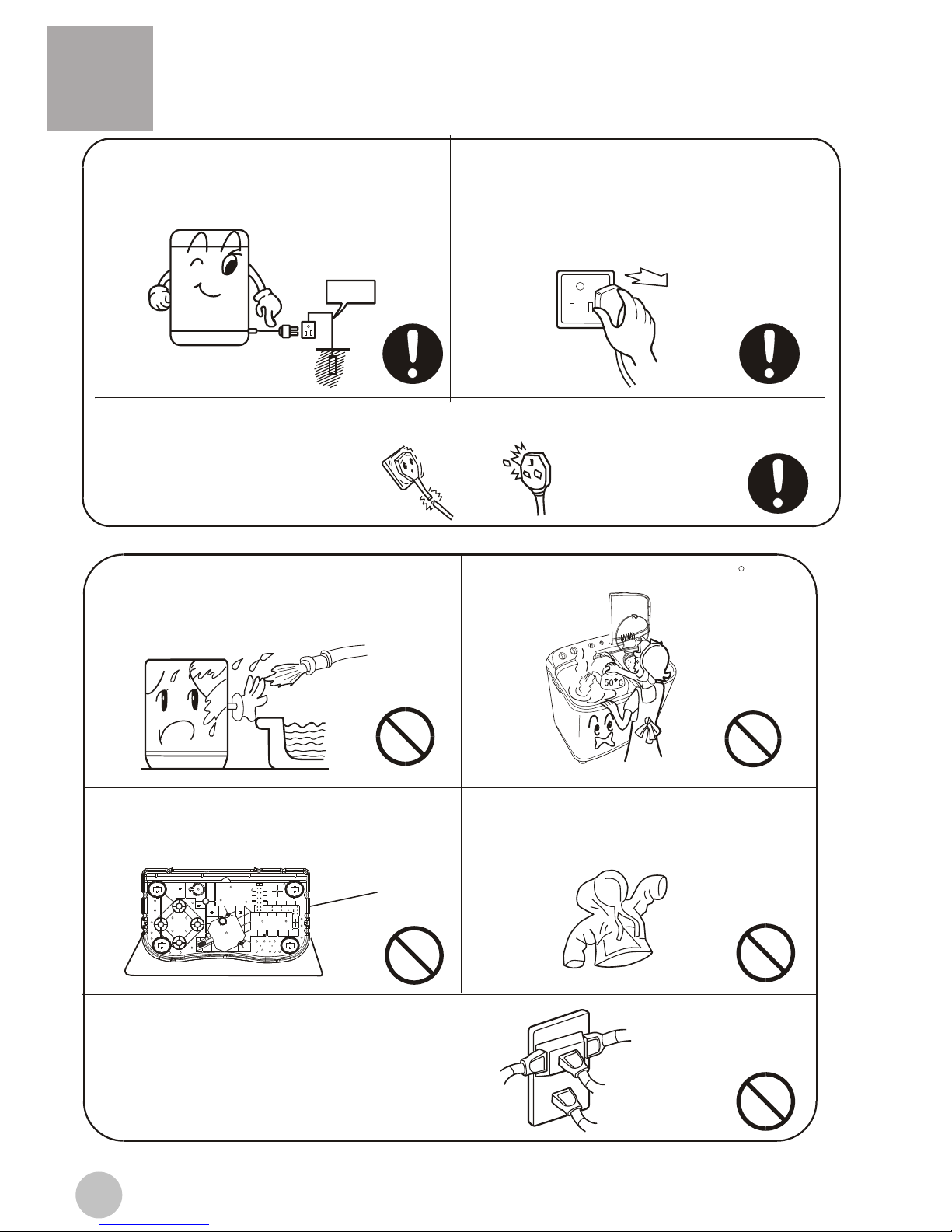 50°C