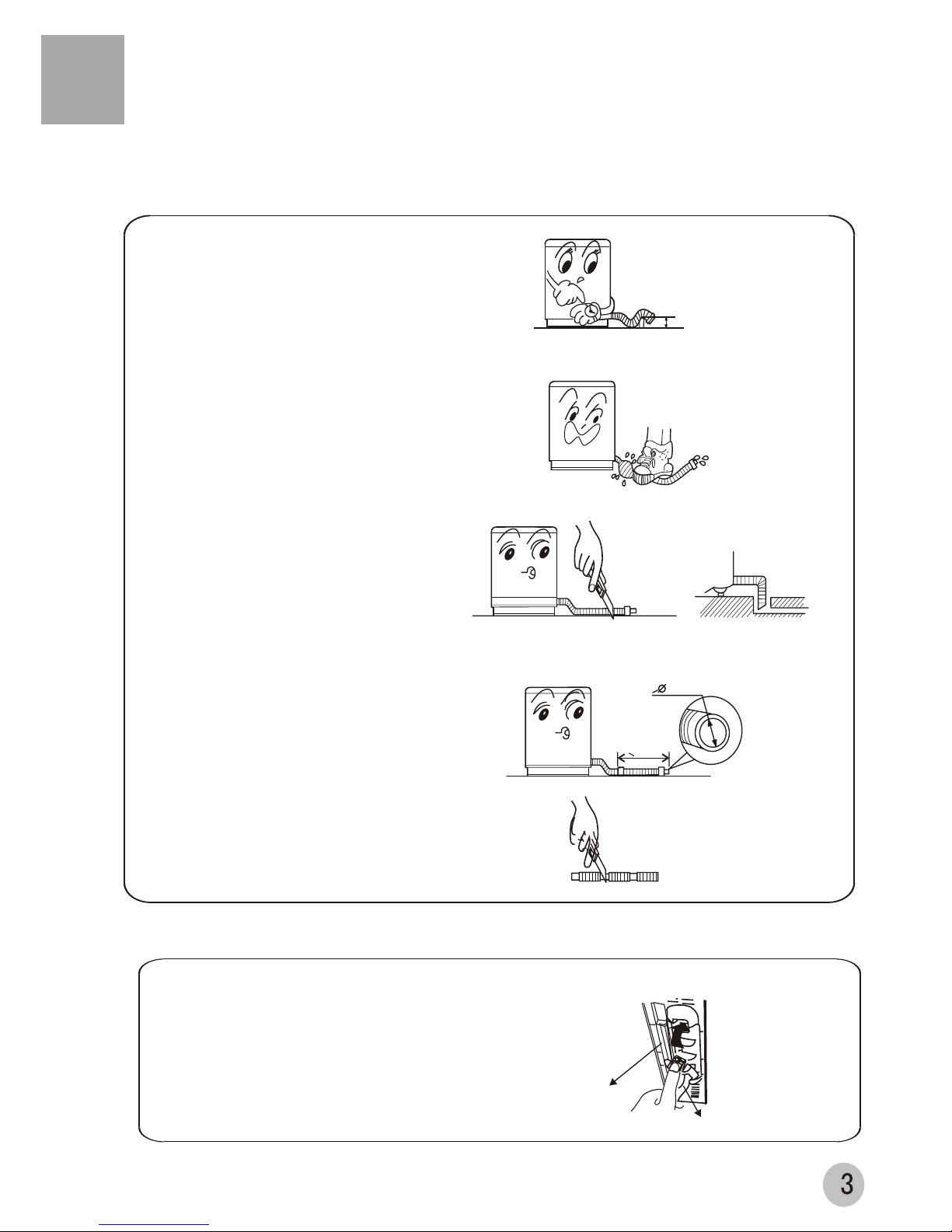 3