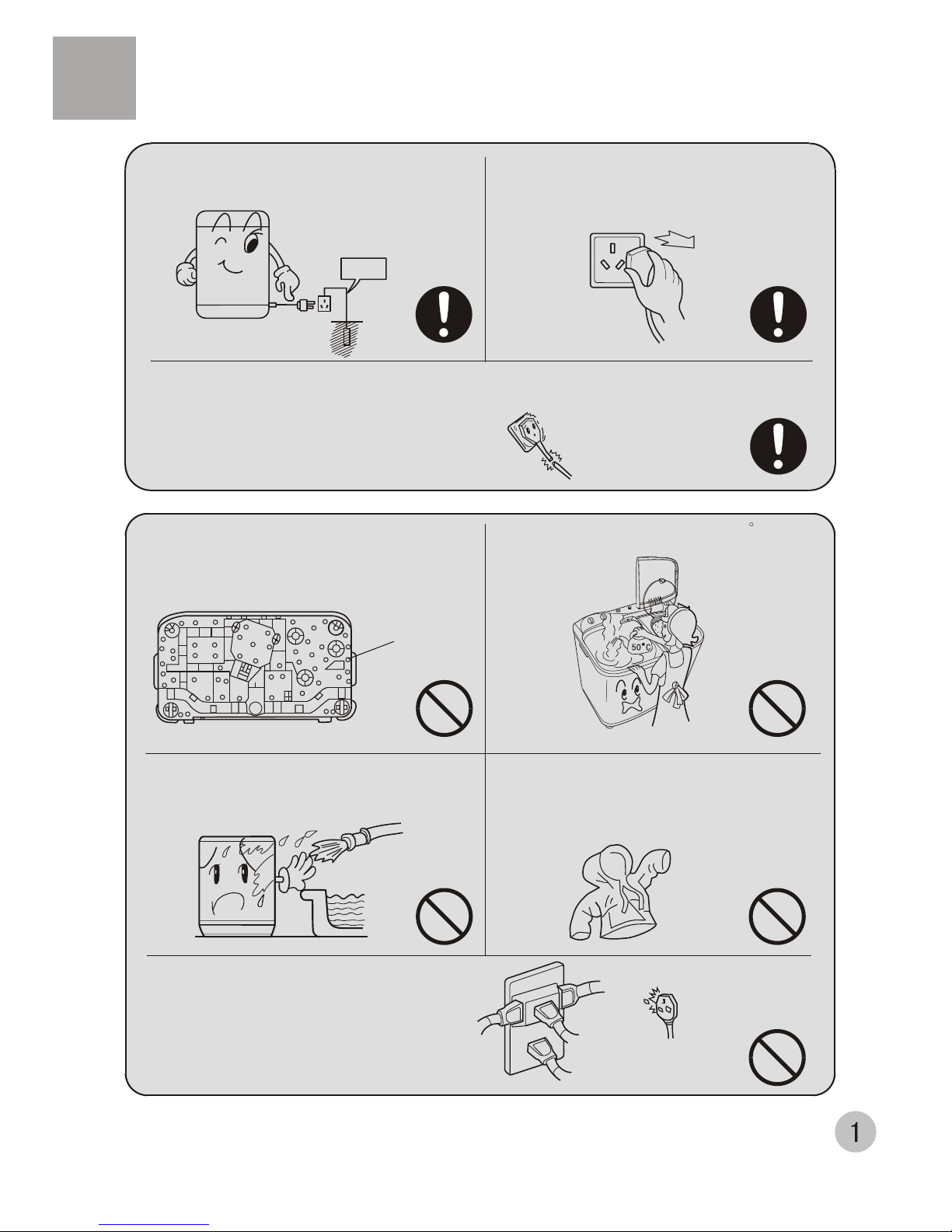 50°C

1