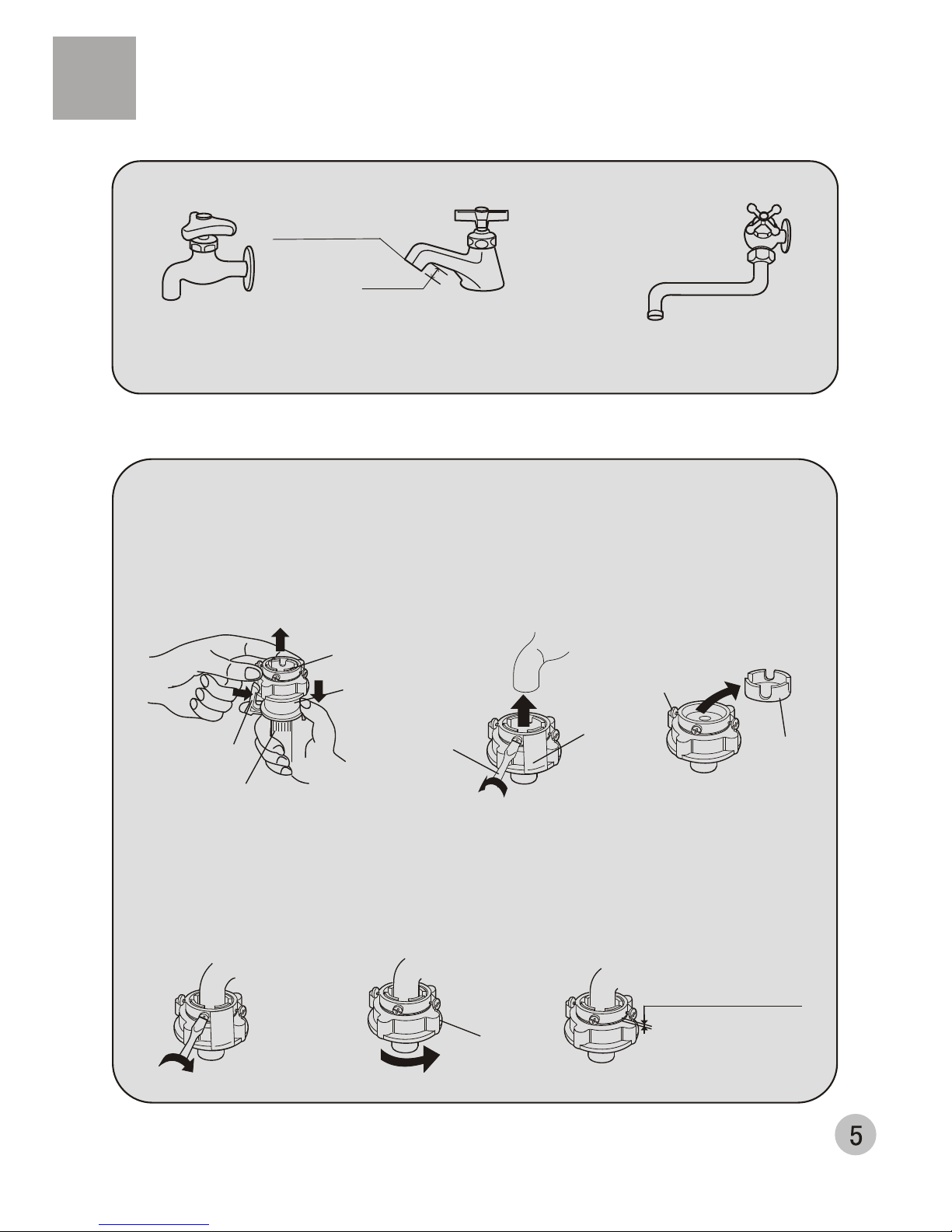 5