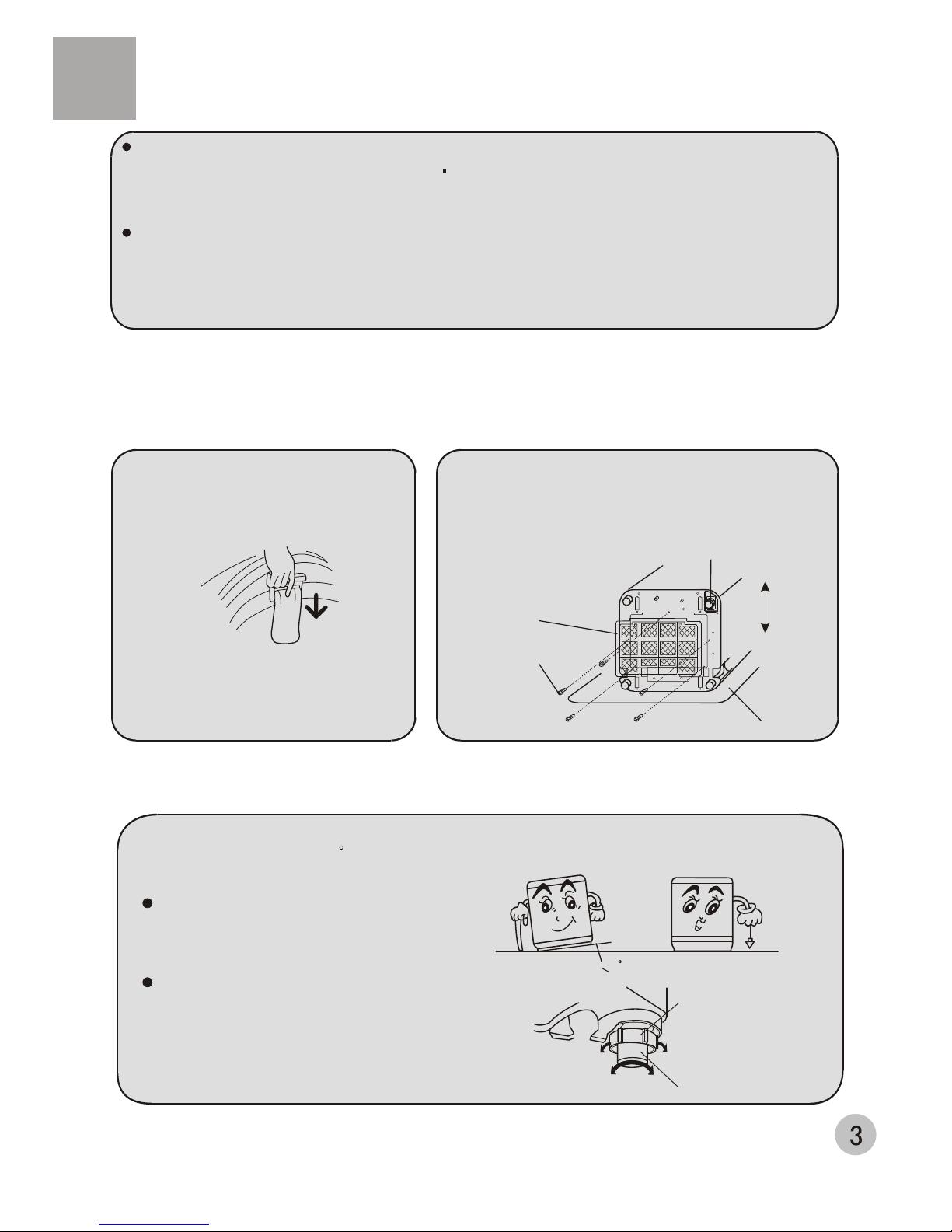 3