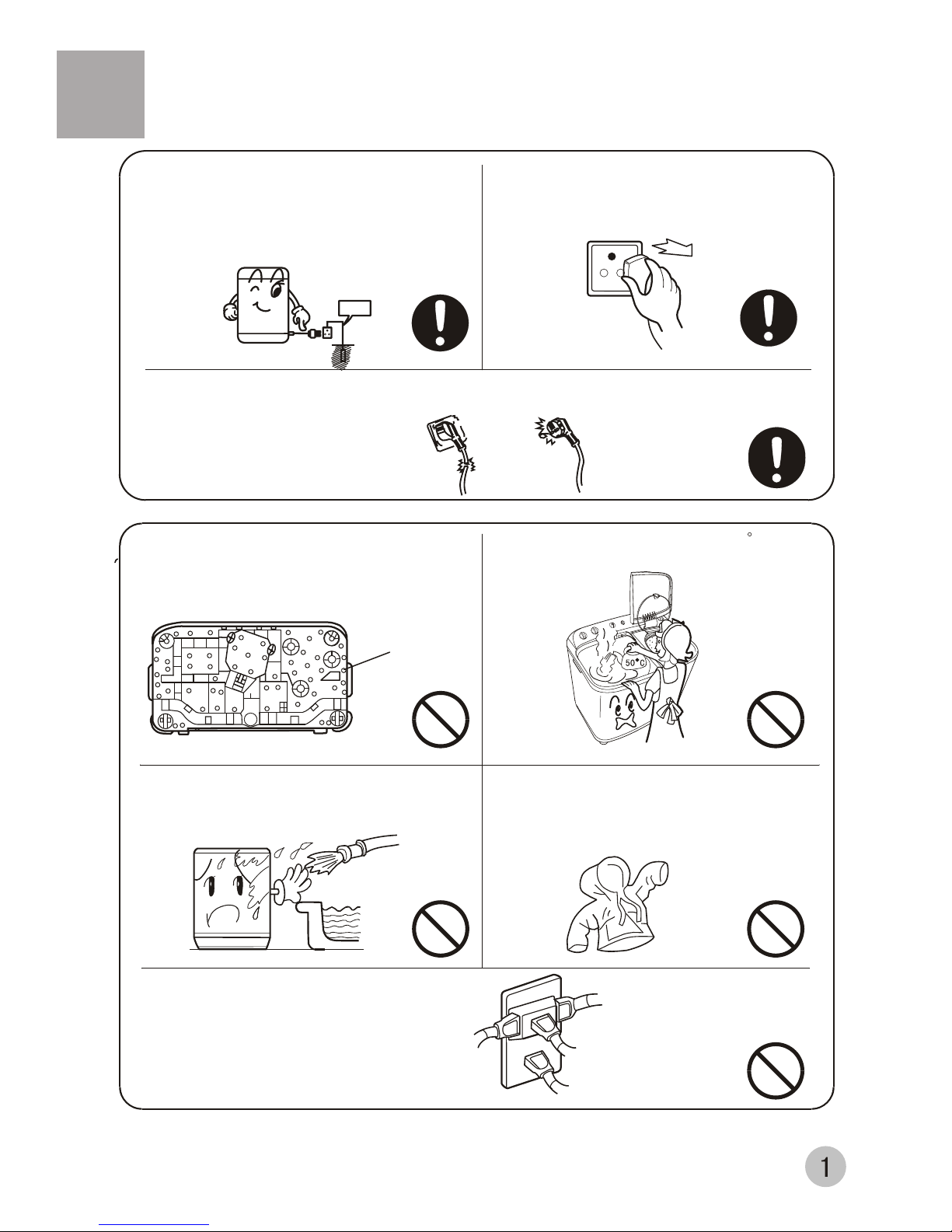 50°C

1