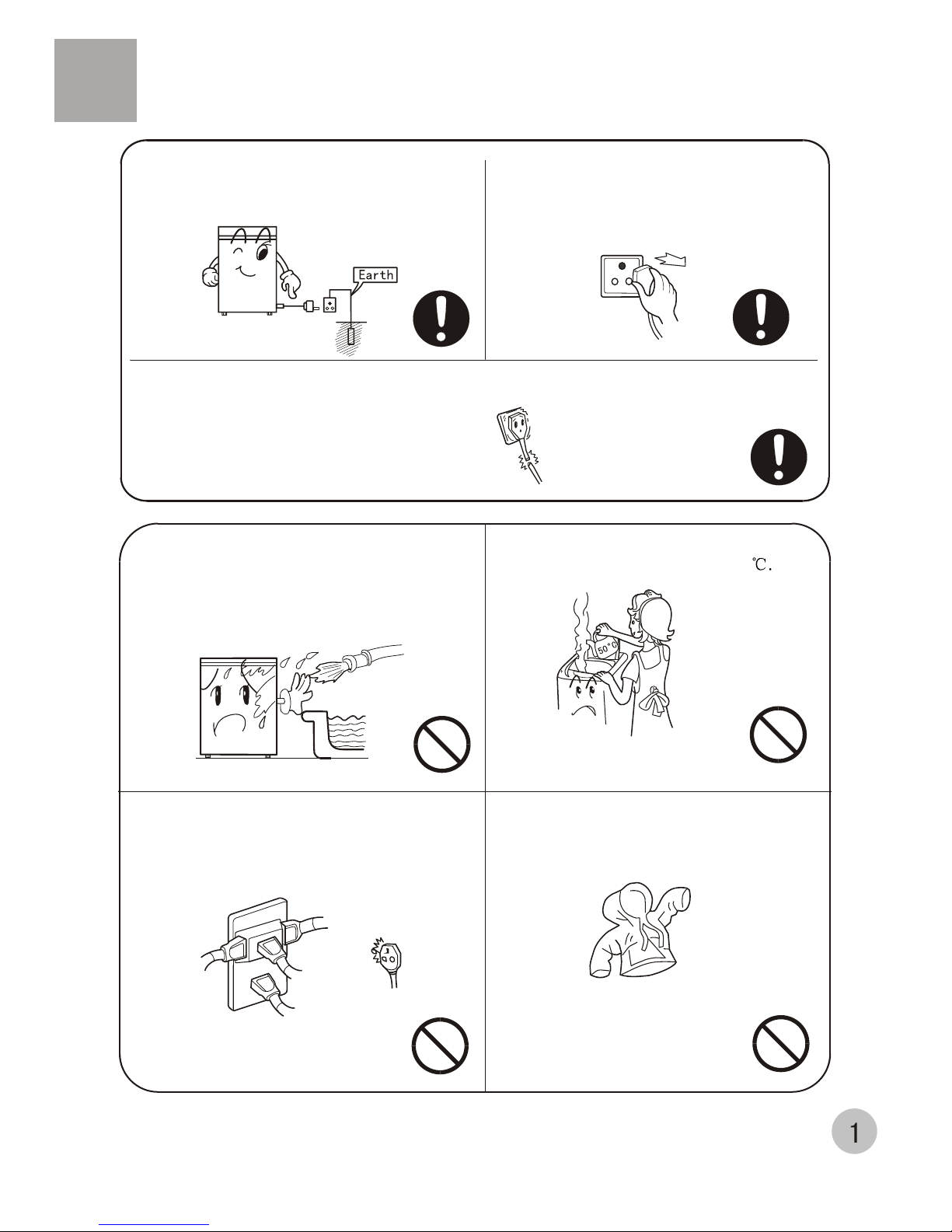 Earth

℃.

50°C

1