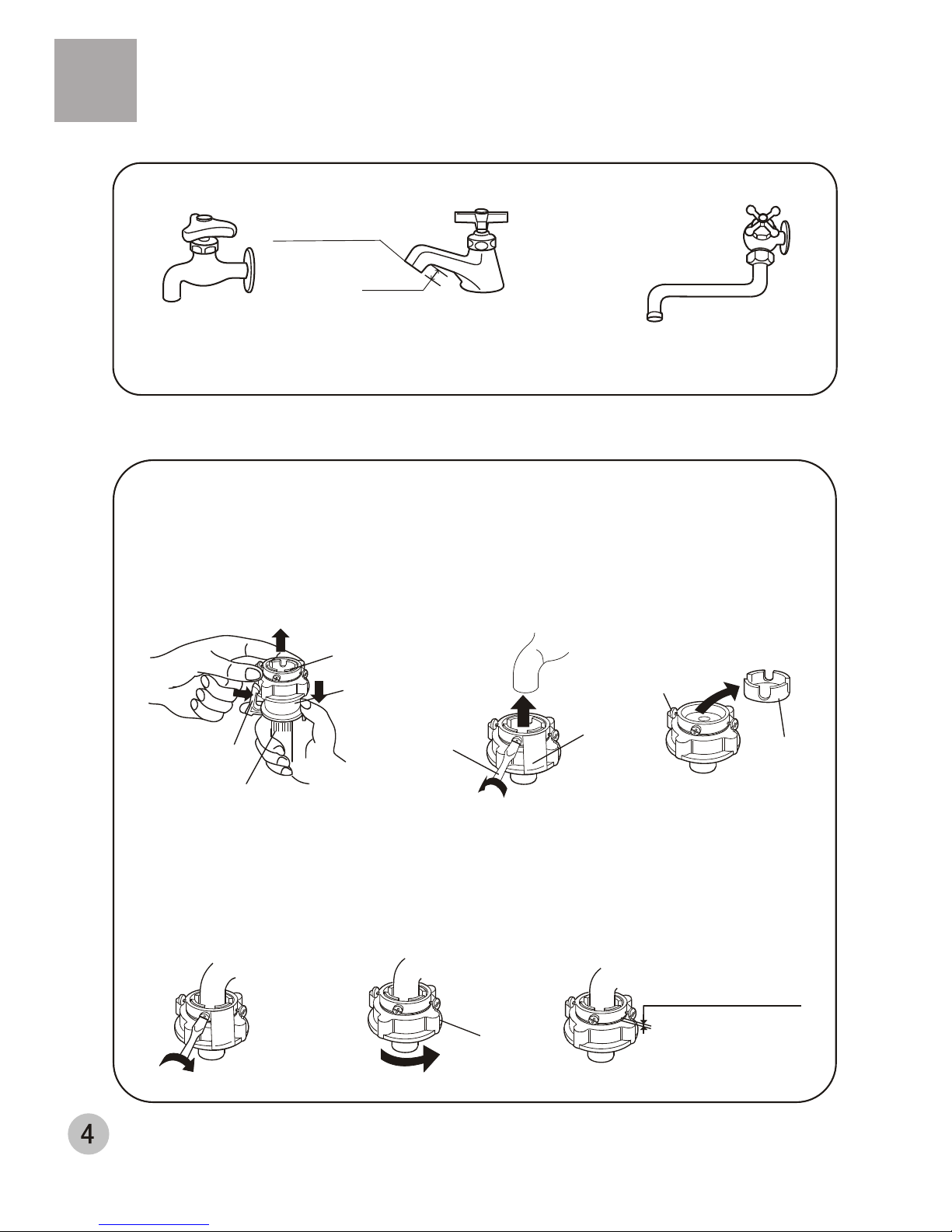 4