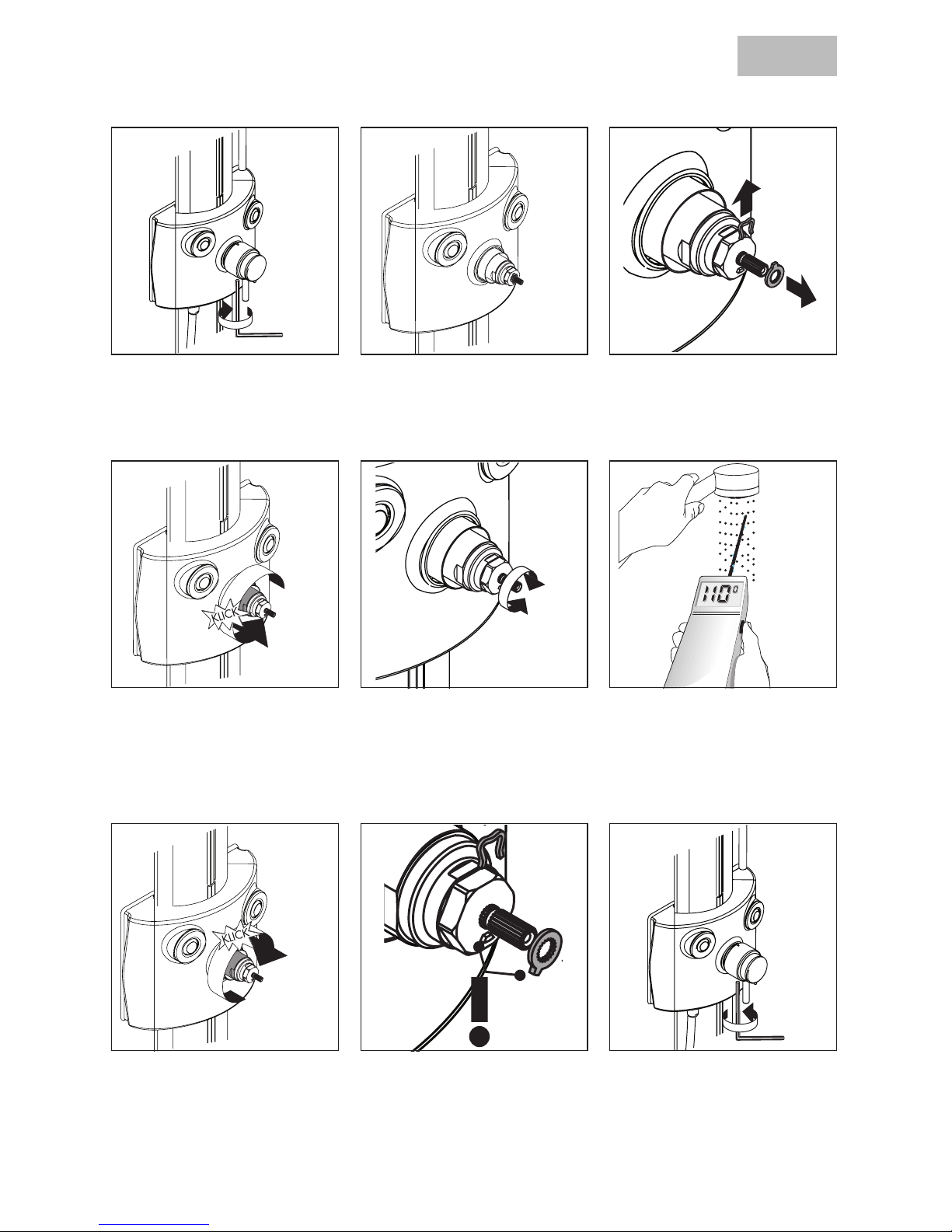 KLICK

110°

KLICK