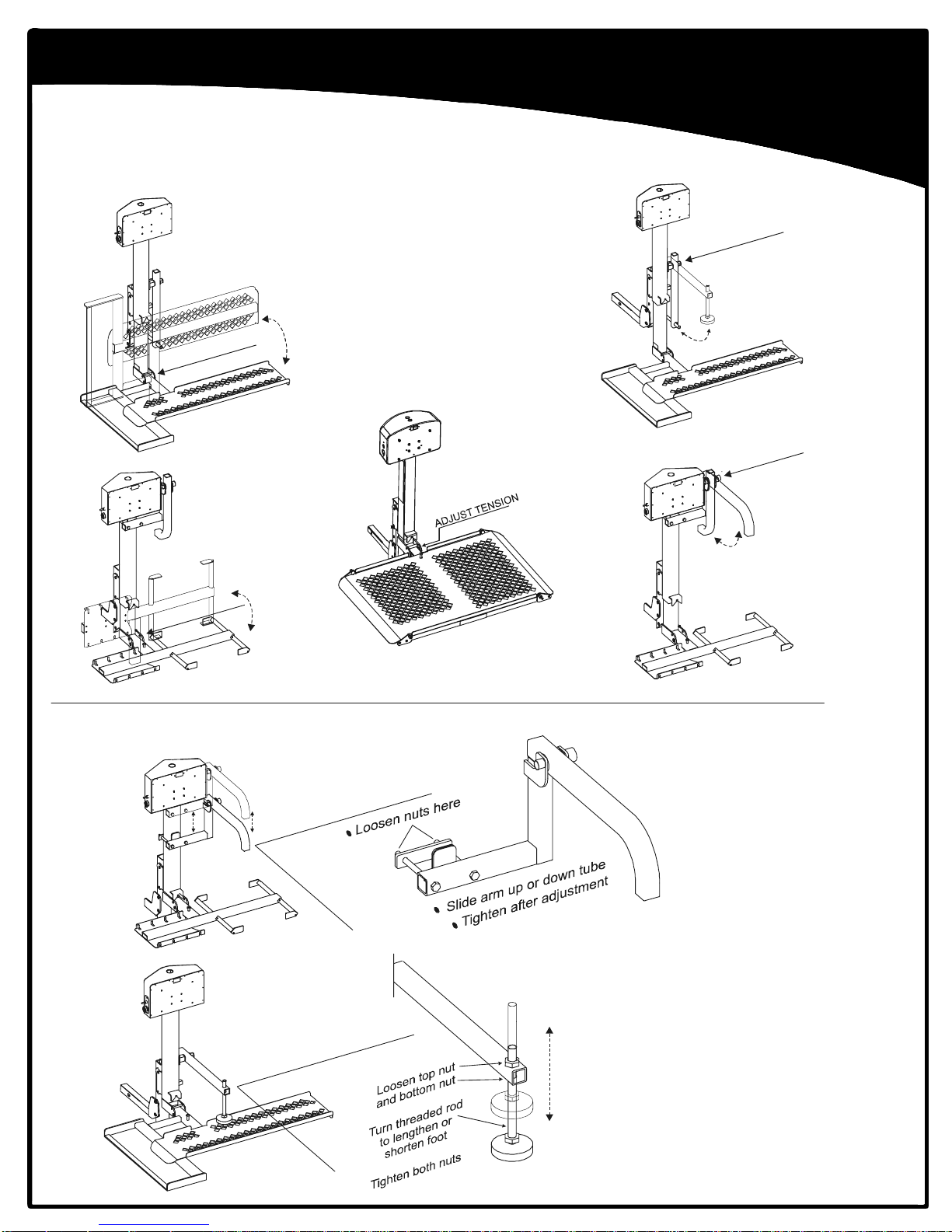 ADJUST TENSION

Loosen nuts here

Slide arm up or down tube

Tighten after adjustment

Loosen top nut and bottom nut

Turn threaded rod to lengthen or shorten foot

Tighten both nuts