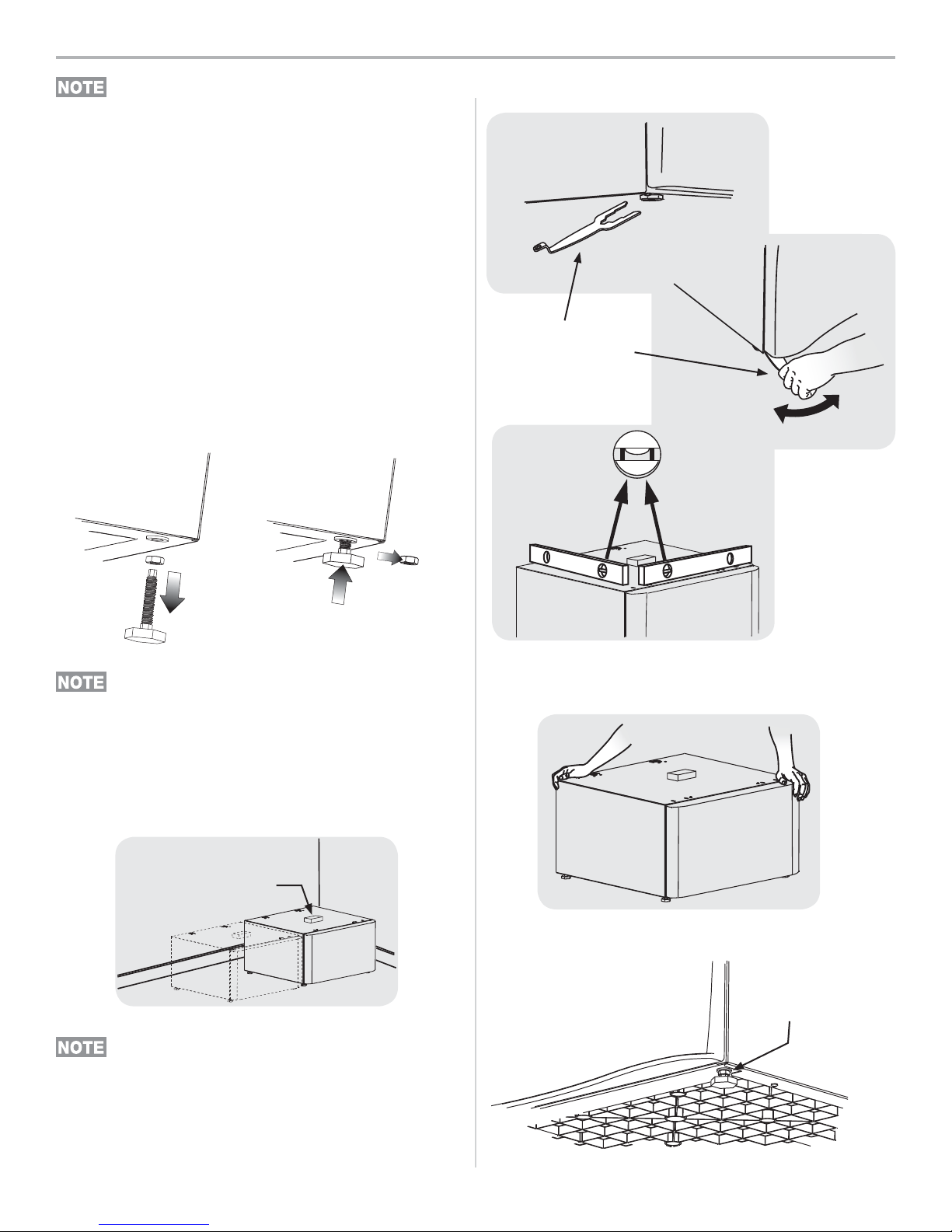 NOTE

NOTE

NOTE