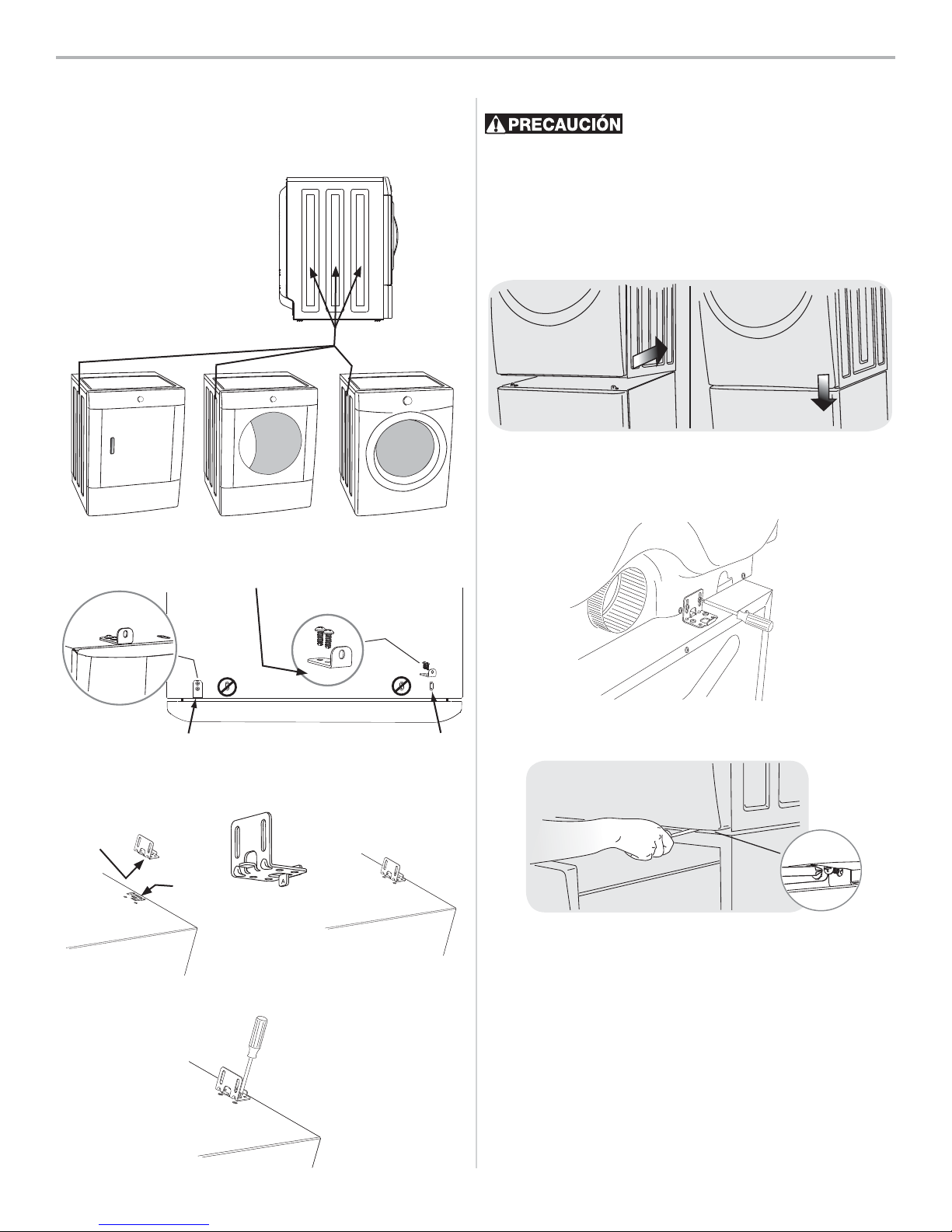 PRECAUCIÓN