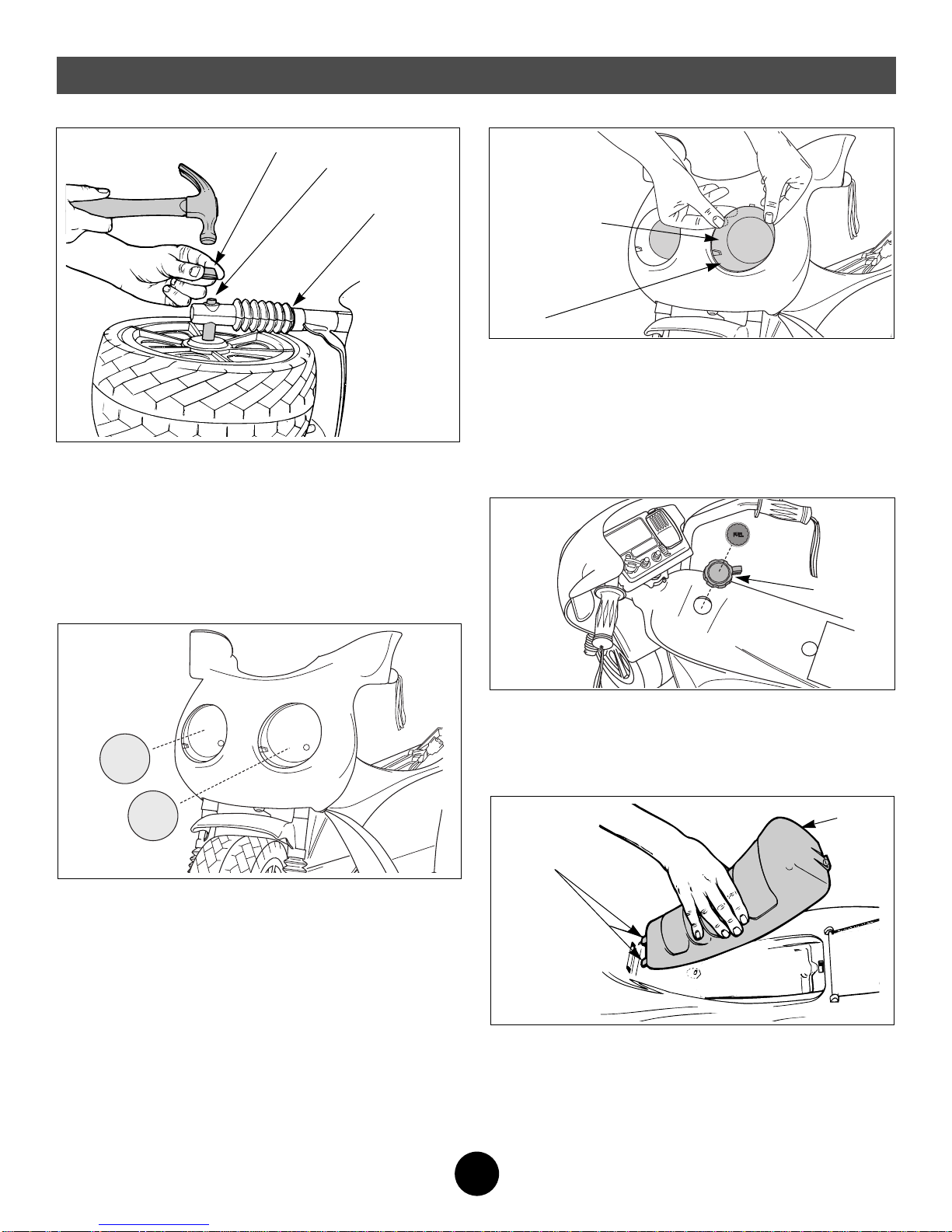 FUEL