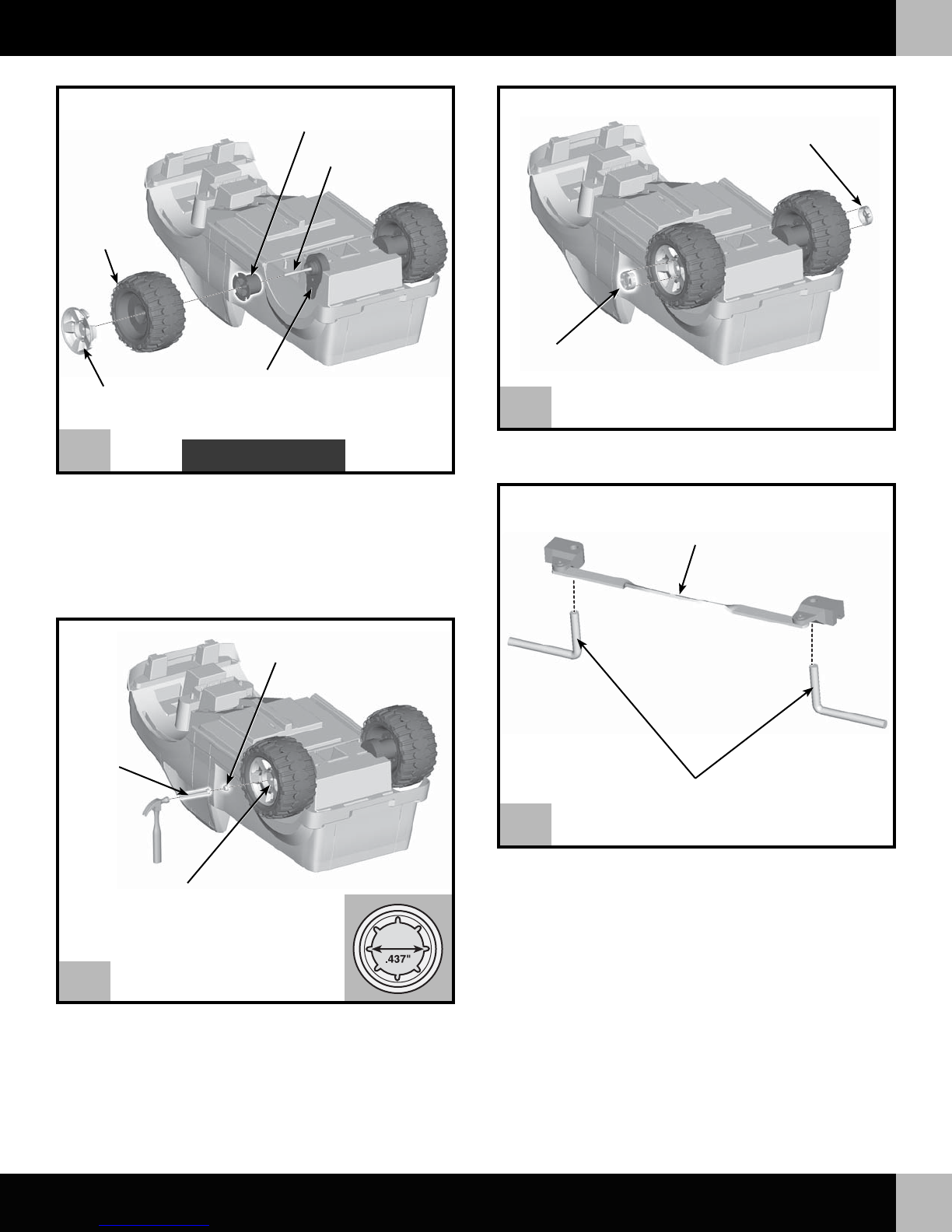 .437"